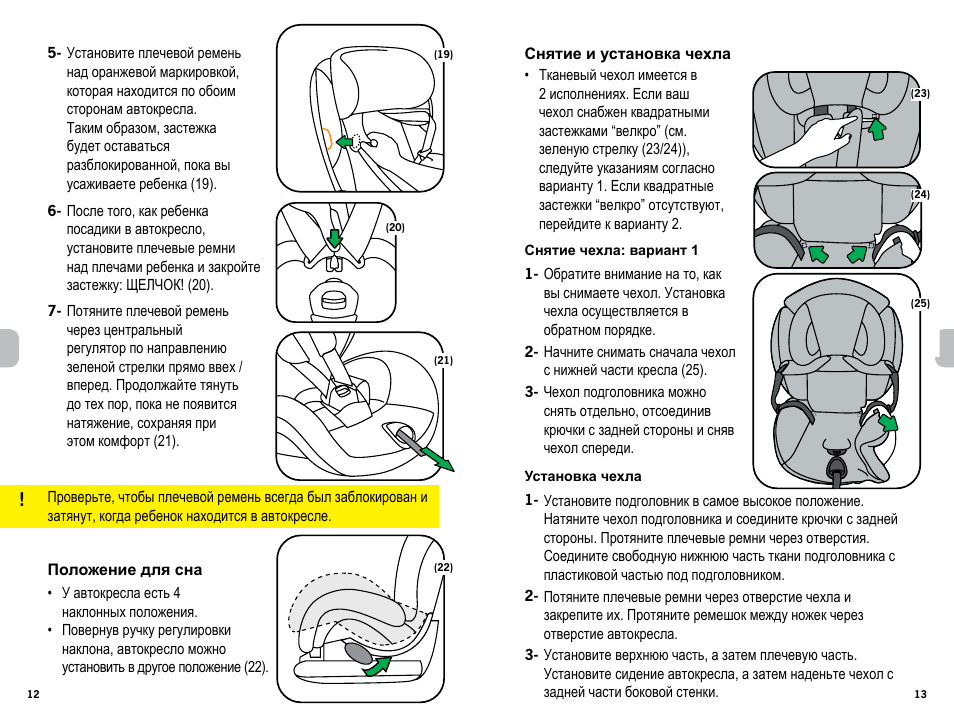 5- Установите плечевой ремень над оранжевой маркировкой, которая находится по обоим сторонам автокресла. Таким образом, застежка будет оставаться разблокированной, пока вы усаживаете ребенка (19).

(19)

6- После того, как ребенка посадили в автокресло, установите плечевые ремни над плечами ребенка и закройте застежку: ЩЕЛЧОК! (20).

(20)

7- Потяните плечевой ремень через центральный регулятор по направлению зеленой стрелки прямо ввех / вперед. Продолжайте тянуть до тех пор, пока не появится натяжение, сохраняя при этом комфорт (21).

(21)

! Проверьте, чтобы плечевой ремень всегда был заблокирован и затянут, когда ребенок находится в автокресле.

Положение для сна

• У автокресла есть 4 наклонных положения.
• Повернув ручку регулировки наклона, автокресло можно установить в другое положение (22).

(22)

12

Снятие и установка чехла

• Тканевый чехол имеется в 2 исполнениях. Если ваш чехол снабжен квадратными застежками “велкро” (см. зеленую стрелку (23/24)), следуйте указаниям согласно варианту 1. Если квадратные застежки “велкро” отсутствуют, перейдите к варианту 2.

(23)

(24)

Снятие чехла: вариант 1

1- Обратите внимание на то, как вы снимаете чехол. Установка чехла осуществляется в обратном порядке.

2- Начните снимать сначала чехол с нижней части кресла (25).

3- Чехол подголовника можно снять отдельно, отсоединив крючки с задней стороны и сняв чехол спереди.

(25)

Установка чехла

1- Установите подголовник в самое высокое положение. Натяните чехол подголовника и соедините крючки с задней стороны. Протяните плечевые ремни через отверстия. Соедините свободную нижнюю часть ткани подголовника с пластиковой частью под подголовником.

2- Потяните плечевые ремни через отверстие чехла и закрепите их. Протяните ремешок между ножек через отверстие автокресла.

3- Установите верхнюю часть, а затем плечевую часть. Установите сидение автокресла, а затем наденьте чехол с задней части боковой стенки.

13