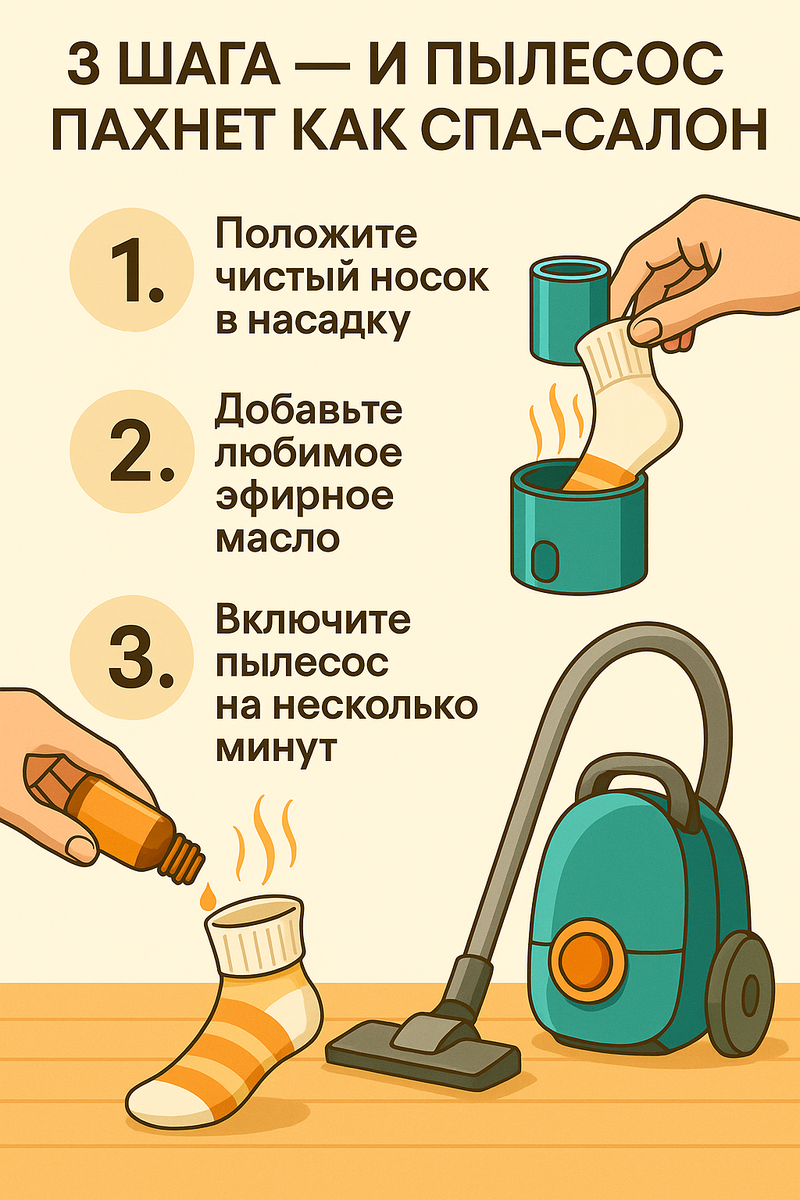 3 ШАГА — И ПЫЛЕСОС ПАХНЕТ КАК СПА-САЛОН

1. Положите чистый носок в насадку

2. Добавьте любимое эфирное масло

3. Включите пылесос на несколько минут