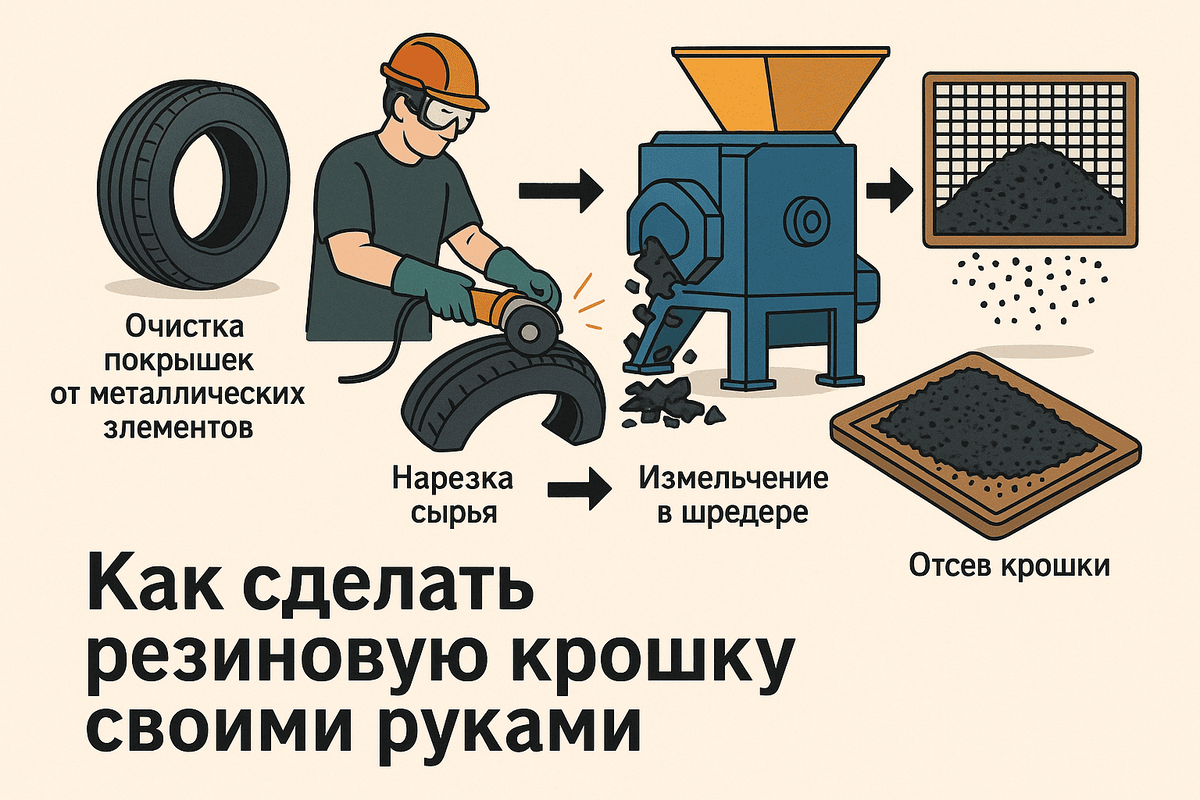 Очистка покрышек от металлических злементов

Нарезка сырья

Измельчение в шредере

Отсев крошки

Как сделать резиновую крошку своими руками