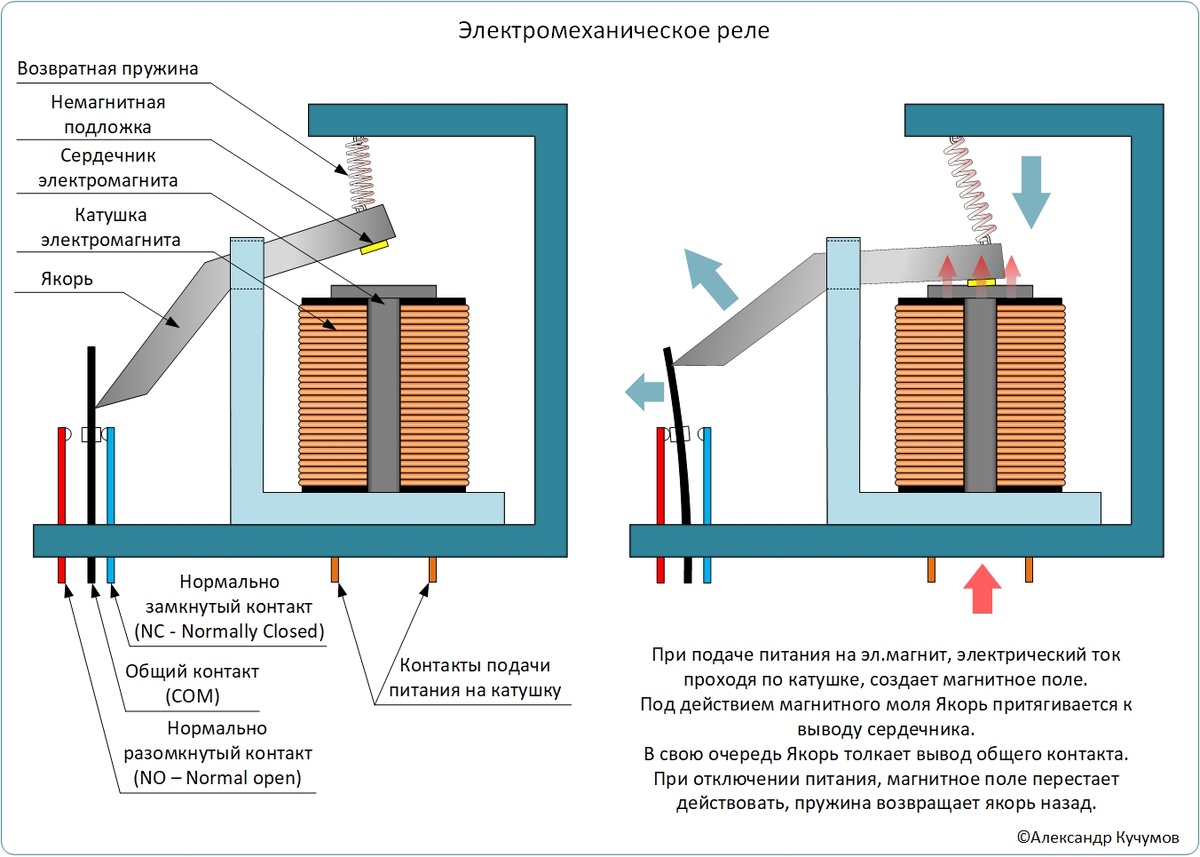 Электромеханическое реле

Возвратная пружина

Немагнитная подложка

Сердечник электромагнита

Катушка электромагнита

Якорь

Нормально замкнутый контакт (NC - Normally Closed)

Общий контакт (COM)

Нормально разомкнутый контакт (NO – Normal open)

Контакты подачи питания на катушку

При подаче питания на эл.магнит, электрический ток проходя по катушке, создает магнитное поле.
Под действием магнитного моля Якорь притягивается к выводу сердечника.
В свою очередь Якорь толкает вывод общего контакта.
При отключении питания, магнитное поле перестает действовать, пружина возвращает якорь назад.

©Александр Кучумов