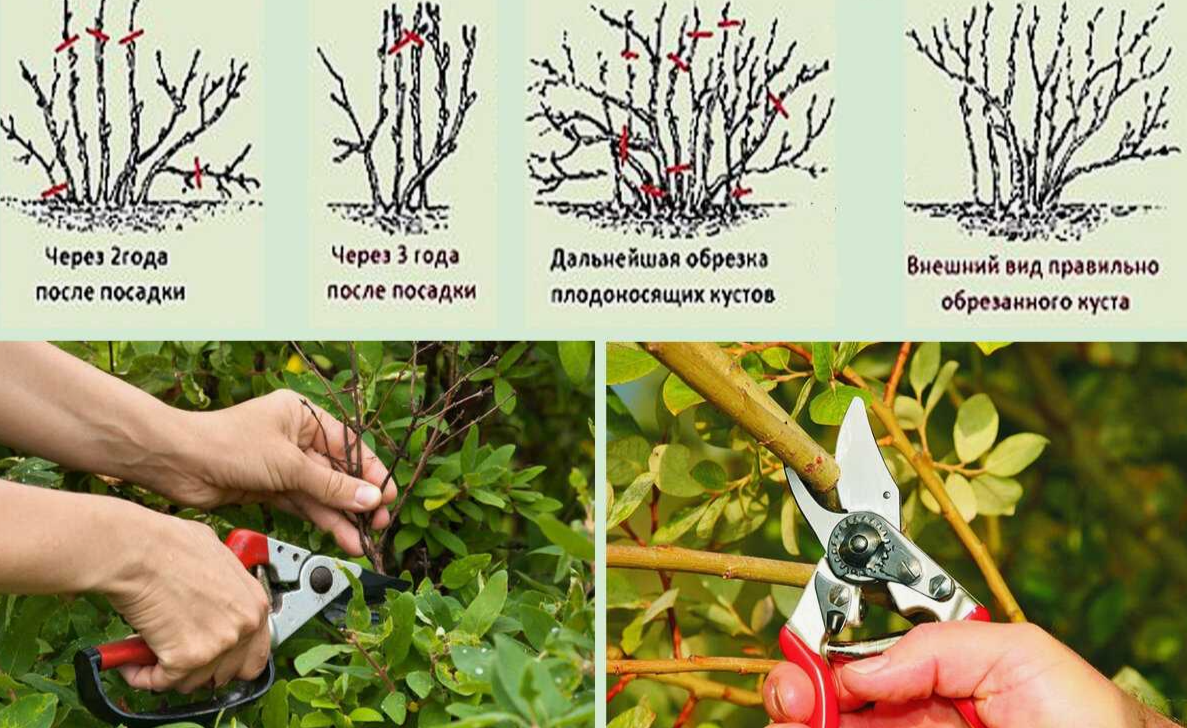 Через 2года после посадки

Через 3 года после посадки

Дальнейшая обрезка плодоносящих кустов

Внешний вид правильно обрезанного куста