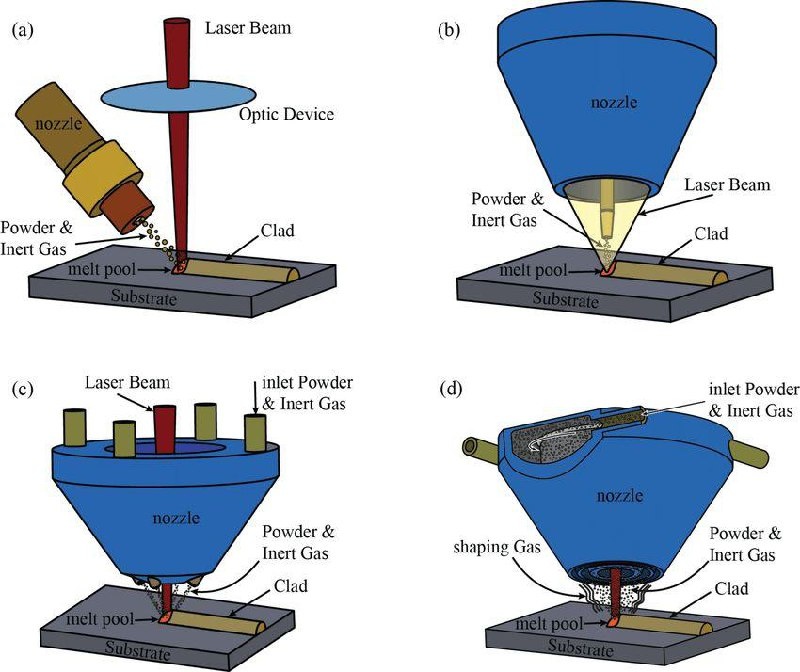 (a)

Laser Beam

Optic Device

nozzle

Powder & Inert Gas

Clad

melt pool

Substrate

(b)

nozzle

Laser Beam

Powder & Inert Gas

Clad

melt pool

Substrate

(c)

Laser Beam

inlet Powder & Inert Gas

nozzle

Powder & Inert Gas

Clad

melt pool

Substrate

(d)

inlet Powder & Inert Gas

nozzle

shaping Gas

Powder & Inert Gas

Clad

melt pool

Substrate