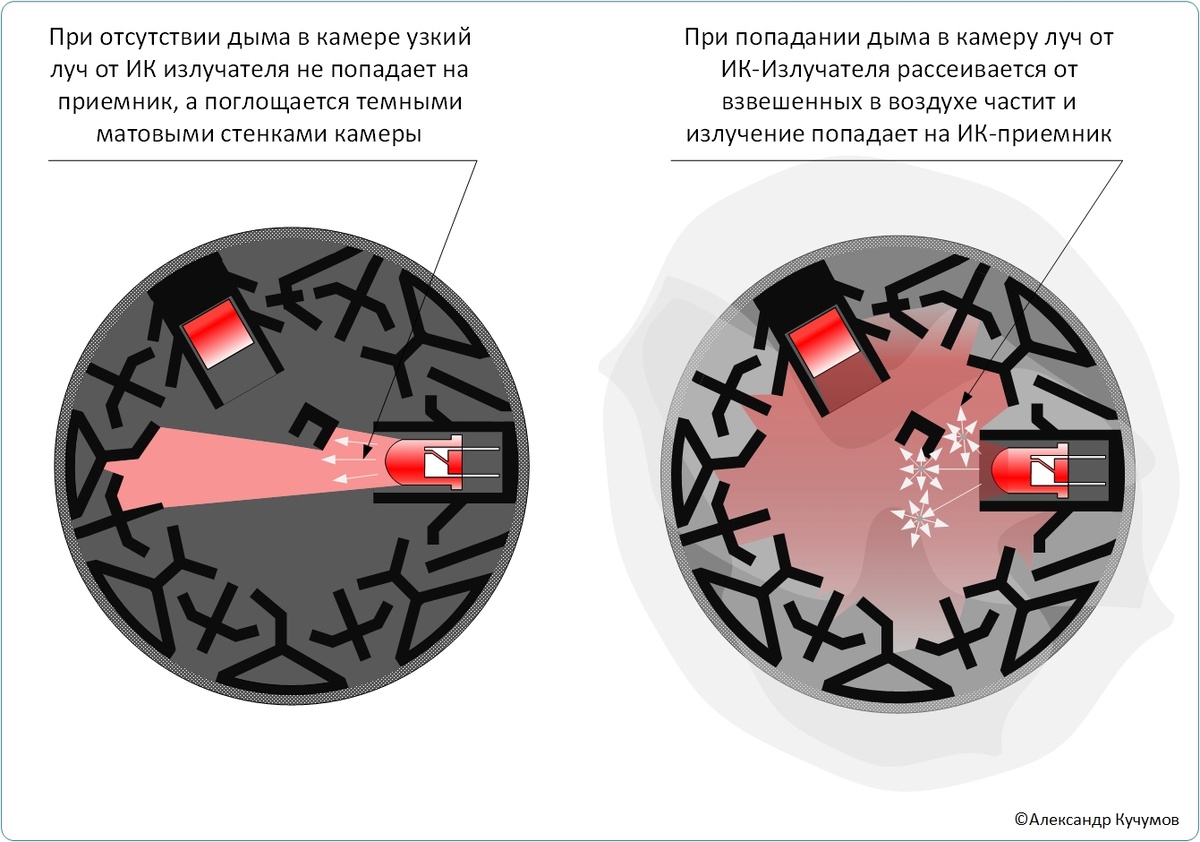 При отсутствии дыма в камере узкий луч от ИК излучателя не попадает на приемник, а поглощается темными матовыми стенками камеры

При попадании дыма в камеру луч от ИК-Излучателя рассеивается от взвешенных в воздухе частит и излучение попадает на ИК-приемник

©Александр Кучумов