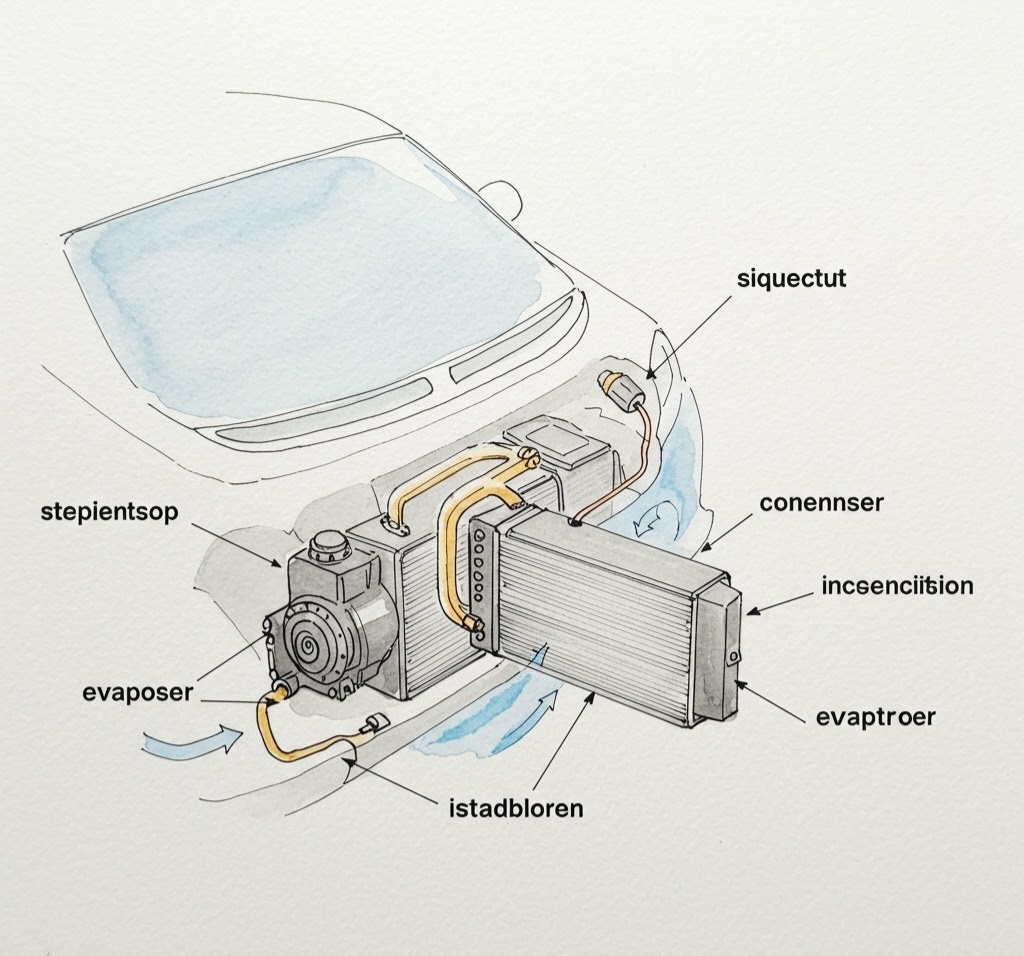 siquectut

stepientsop

conennser

incsenciition

evaposer

evaptroer

istadbloren