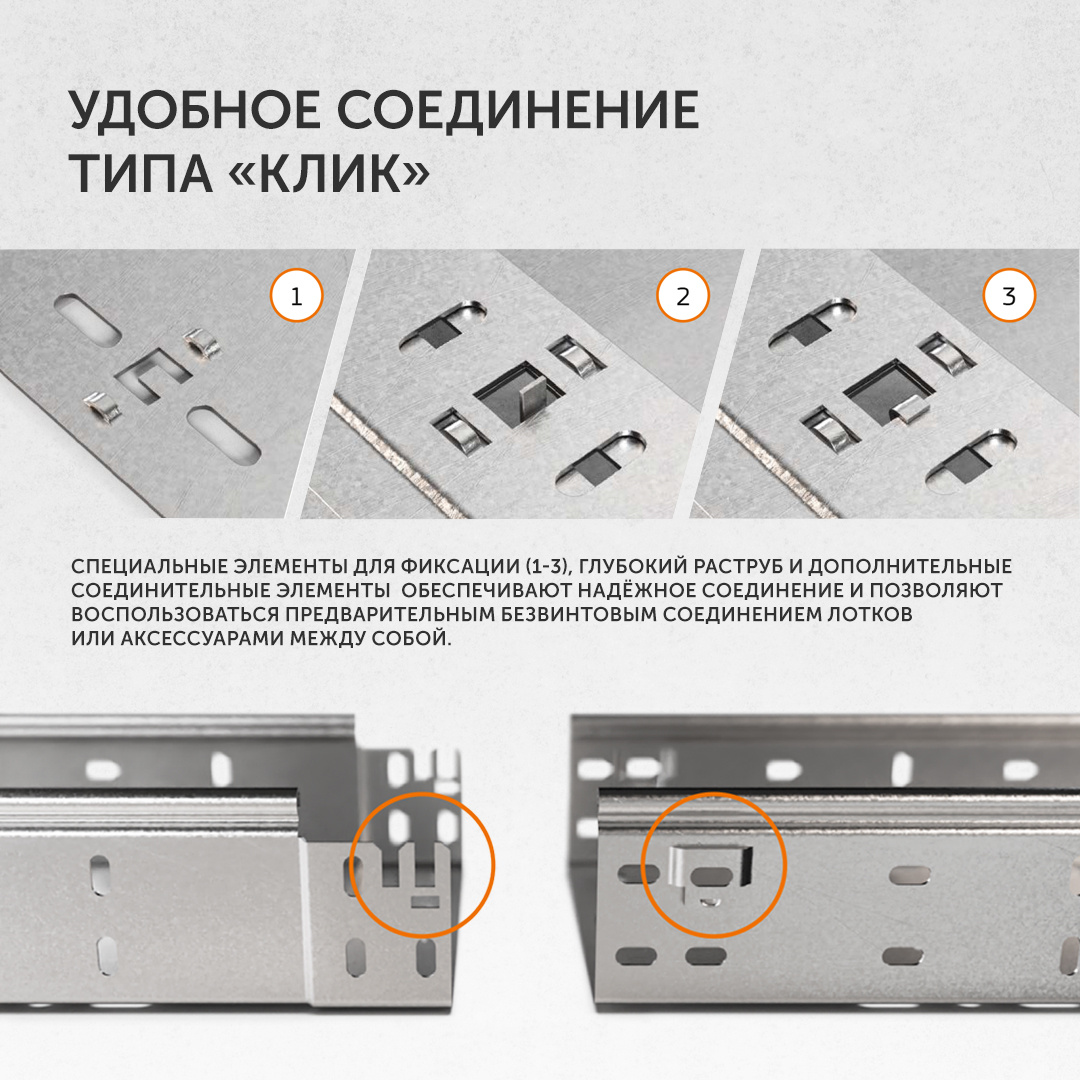 УДОБНОЕ СОЕДИНЕНИЕ ТИПА «КЛИК»

1

2

3

СПЕЦИАЛЬНЫЕ ЭЛЕМЕНТЫ ДЛЯ ФИКСАЦИИ (1-3), ГЛУБОКИЙ РАСТРУБ И ДОПОЛНИТЕЛЬНЫЕ СОЕДИНИТЕЛЬНЫЕ ЭЛЕМЕНТЫ ОБЕСПЕЧИВАЮТ НАДЁЖНОЕ СОЕДИНЕНИЕ И ПОЗВОЛЯЮТ ВОСПОЛЬЗОВАТЬСЯ ПРЕДВАРИТЕЛЬНЫМ БЕЗВИНТОВЫМ СОЕДИНЕНИЕМ ЛОТКОВ ИЛИ АКСЕССУАРАМИ МЕЖДУ СОБОЙ.