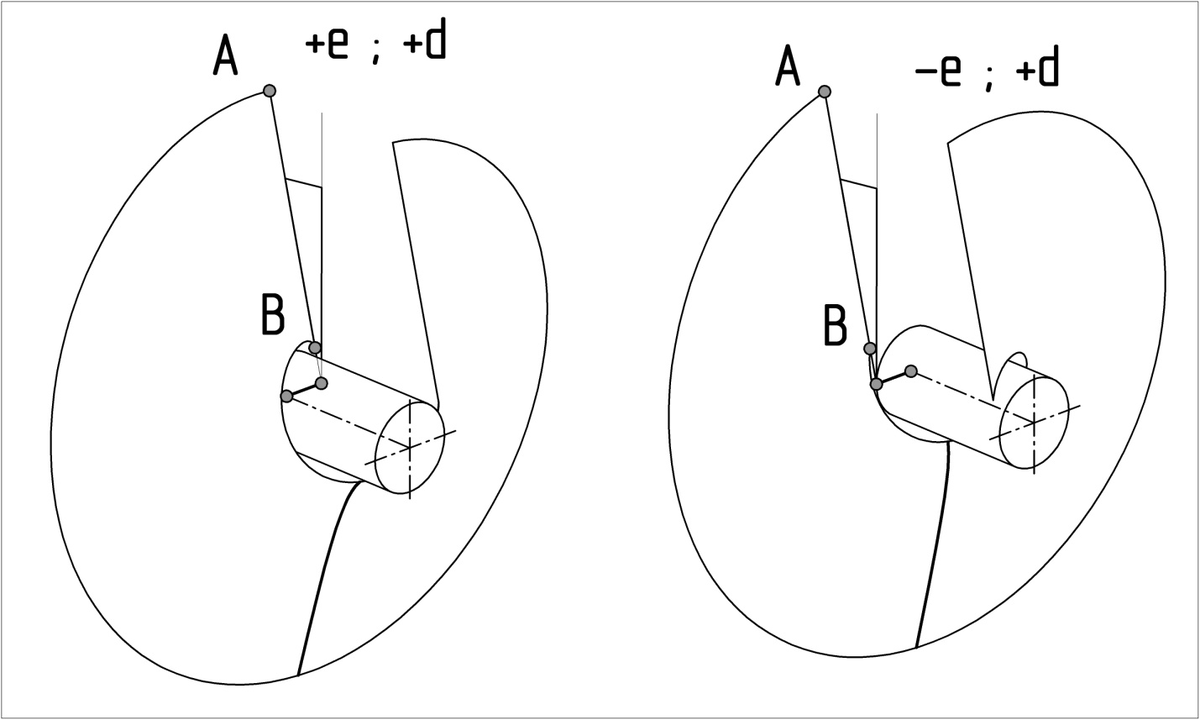 A
+e ; +d
B

A
−e ; +d
B