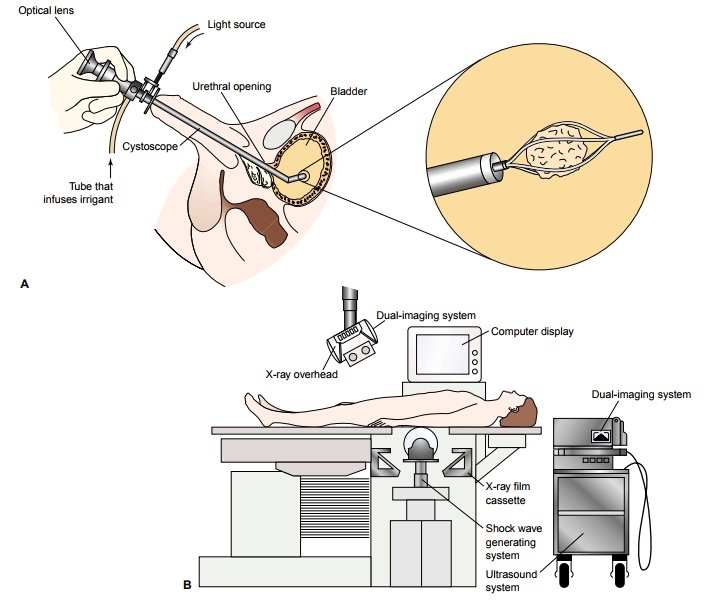 Optical lens

Light source

Urethral opening

Bladder

Cystoscope

Tube that infuses irrigant

A

Dual-imaging system

Computer display

X-ray overhead

Dual-imaging system

X-ray film cassette

Shock wave generating system

Ultrasound system

B