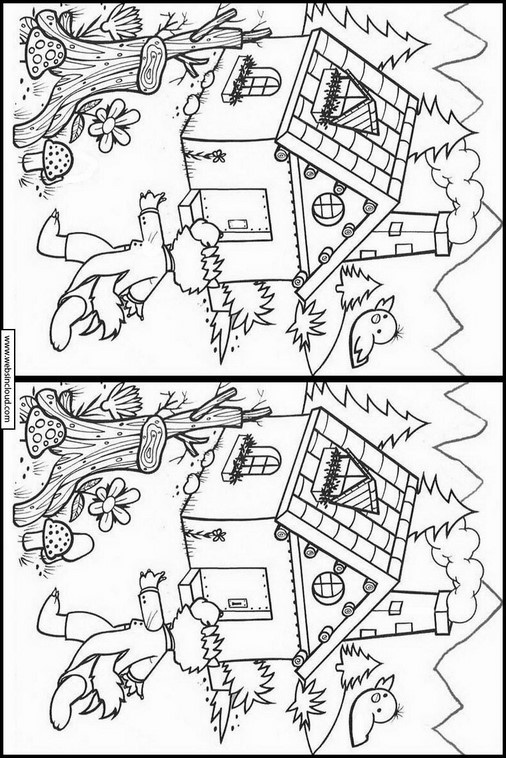 www.websincloud.com