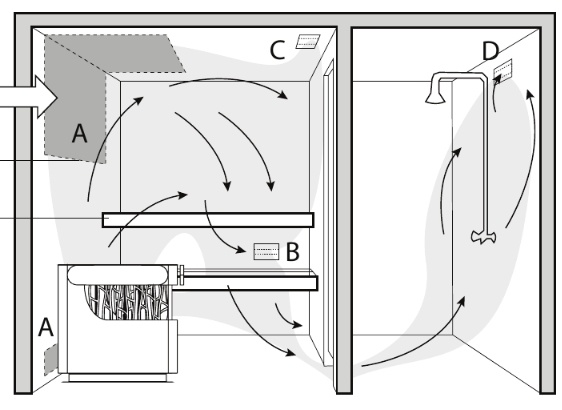 C
D
A
B
A