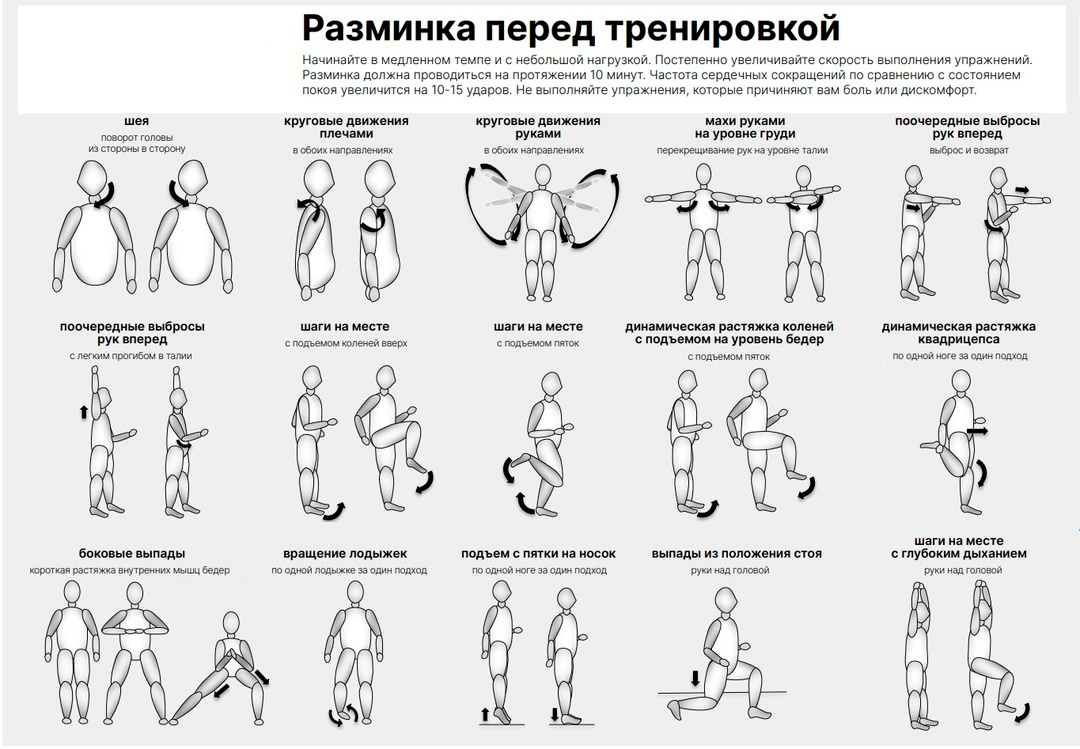 Разминка перед тренировкой

Начинайте в медленном темпе и с небольшой нагрузкой. Постепенно увеличивайте скорость выполнения упражнений. Разминка должна проводиться на протяжении 10 минут. Частота сердечных сокращений по сравнению с состоянием покоя увеличится на 10-15 ударов. Не выполняйте упражнения, которые причиняют вам боль или дискомфорт.

шея
поворот головы из стороны в сторону

круговые движения плечами
в обоих направлениях

круговые движения руками
в обоих направлениях

махи руками на уровне груди
перекрещивание рук на уровне талии

поочередные выбросы рук вперед
выброс и возврат

поочередные выбросы рук вперед
с легким прогибом в талии

шаги на месте
с подъемом коленей вверх

шаги на месте
с подъемом пяток

динамическая растяжка коленей с подъемом на уровень бедер
с подъемом пяток

динамическая растяжка квадрицепса
по одной ноге за один подход

боковые выпады
короткая растяжка внутренних мышц бедер

вращение лодыжек
по одной лодыжке за один подход

подъем с пятки на носок
по одной ноге за один подход

выпады из положения стоя
руки над головой

шаги на месте с глубоким дыханием
руки над головой