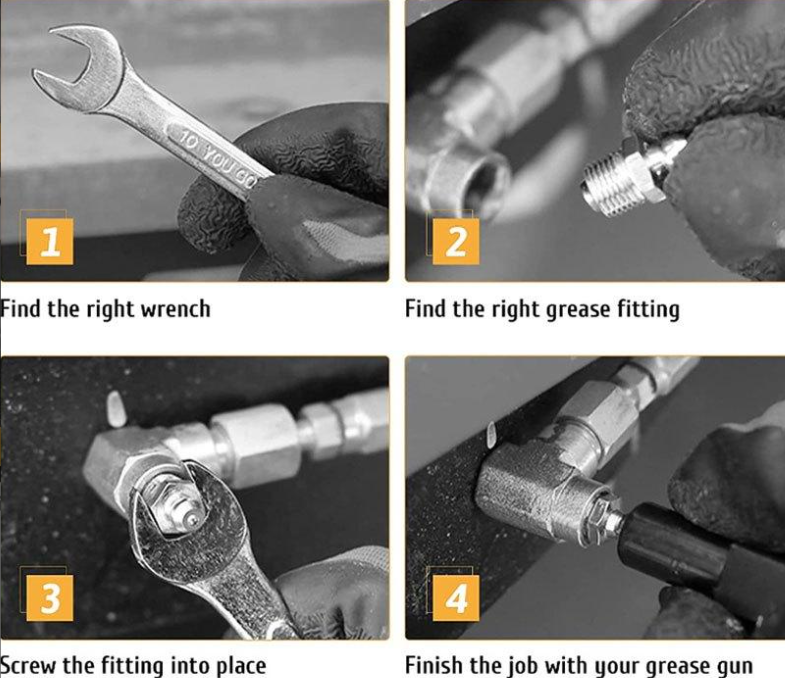 10 YOU GO

1

Find the right wrench

2

Find the right grease fitting

3

Screw the fitting into place

4

Finish the job with your grease gun