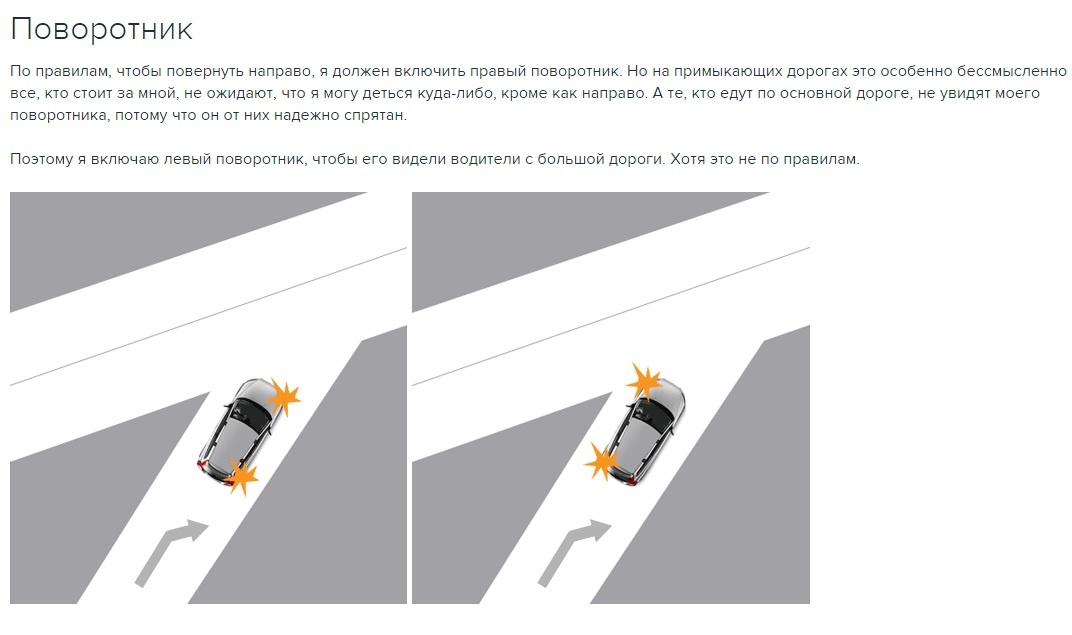 Поворотник

По правилам, чтобы повернуть направо, я должен включить правый поворотник. Но на примыкающих дорогах это особенно бессмысленно все, кто стоит за мной, не ожидают, что я могу деться куда-либо, кроме как направо. А те, кто едут по основной дороге, не увидят моего поворотника, потому что он от них надежно спрятан.

Поэтому я включаю левый поворотник, чтобы его видели водители с большой дороги. Хотя это не по правилам.