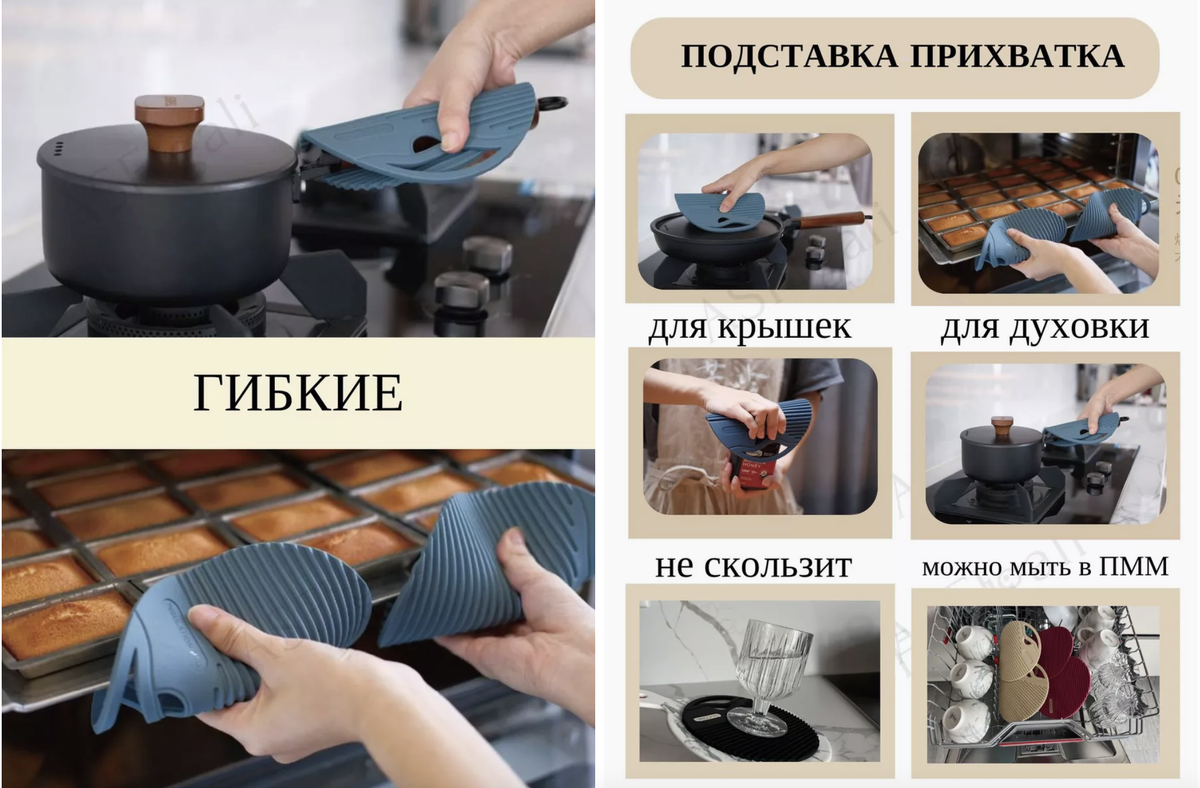 ГИБКИЕ

ПОДСТАВКА ПРИХВАТКА

для крышек

для духовки

не скользит

можно мыть в ПММ