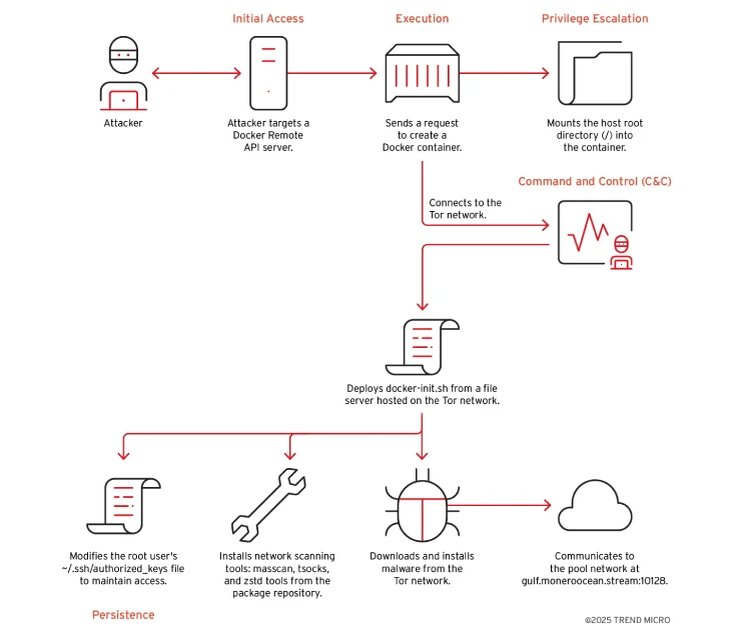 Initial Access

Execution

Privilege Escalation

Attacker

Attacker targets a Docker Remote API server.

Sends a request to create a Docker container.

Mounts the host root directory (/) into the container.

Command and Control (C&C)

Connects to the Tor network.

Deploys docker-init.sh from a file server hosted on the Tor network.

Modifies the root user's ~/.ssh/authorized_keys file to maintain access.

Installs network scanning tools: masscan, tsocks, and zstd tools from the package repository.

Downloads and installs malware from the Tor network.

Communicates to the pool network at gulf.moneroocean.stream:10128.

Persistence

©2025 TREND MICRO