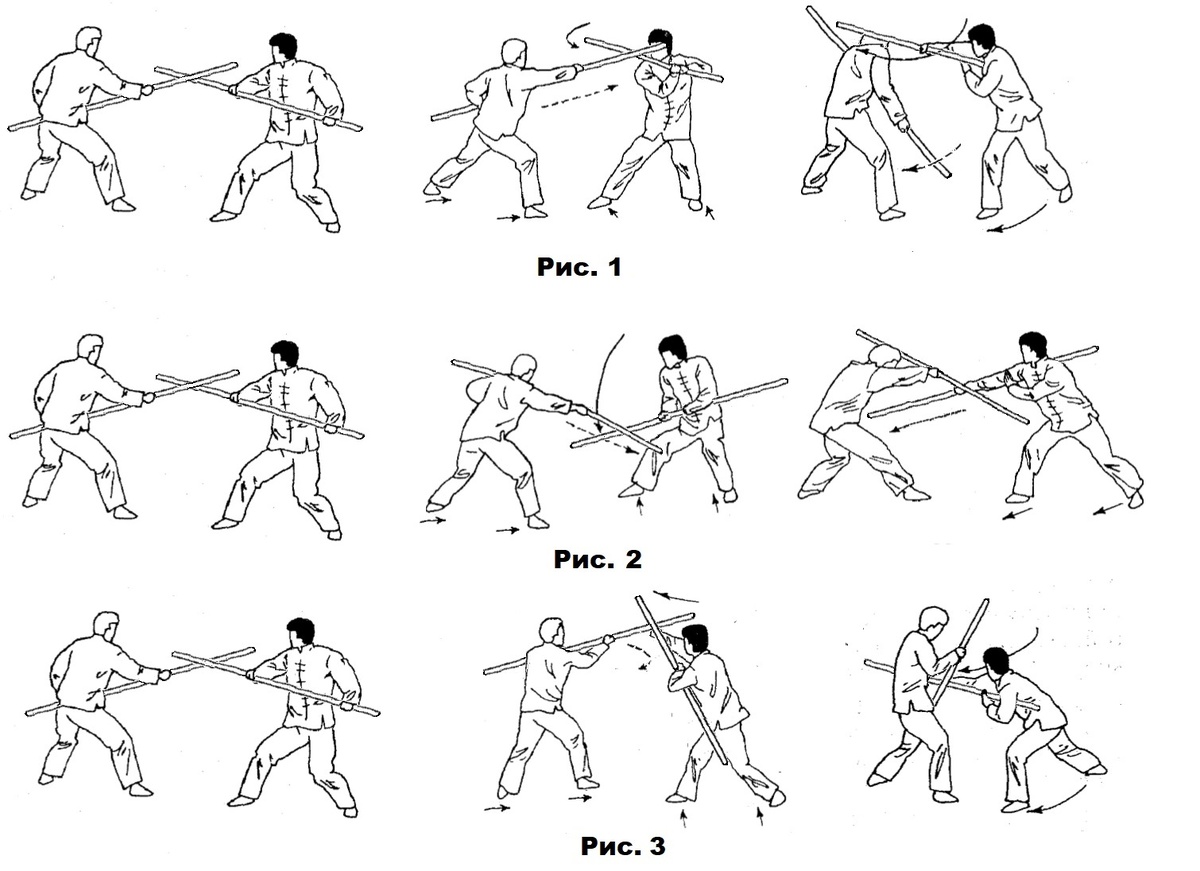 Рис. 1

Рис. 2

Рис. 3