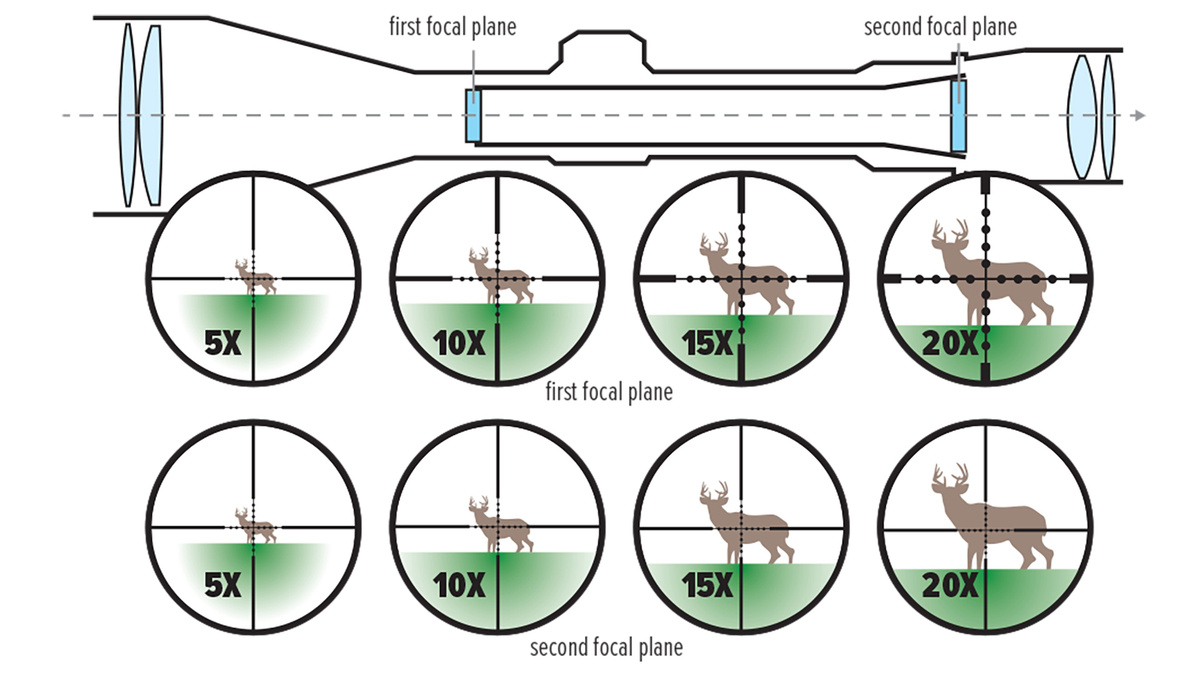 first focal plane

second focal plane

5X

10X

15X

20X

first focal plane

5X

10X

15X

20X

second focal plane