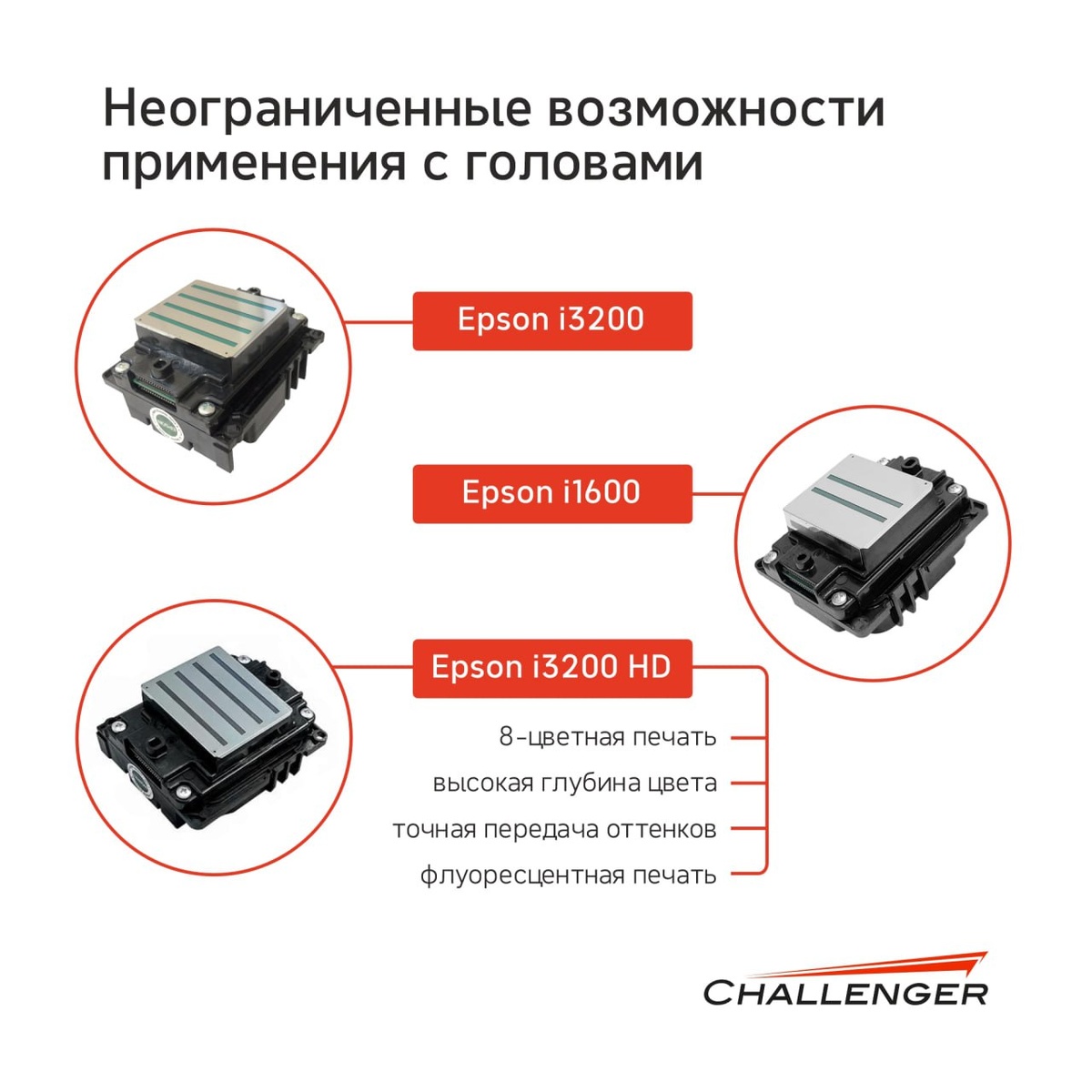 Неограниченные возможности применения с головами

Epson i3200

Epson i1600

Epson i3200 HD

8-цветная печать

высокая глубина цвета

точная передача оттенков

флуоресцентная печать

CHALLENGER