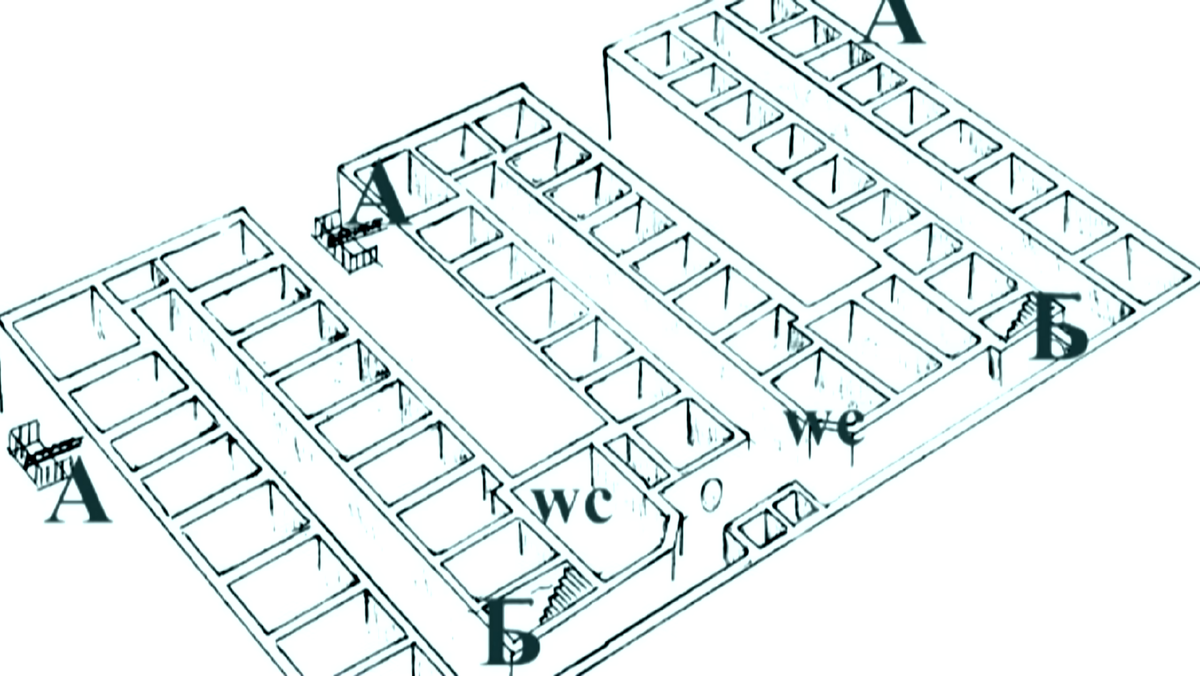 A
A
Б
wc
A
wc
Б