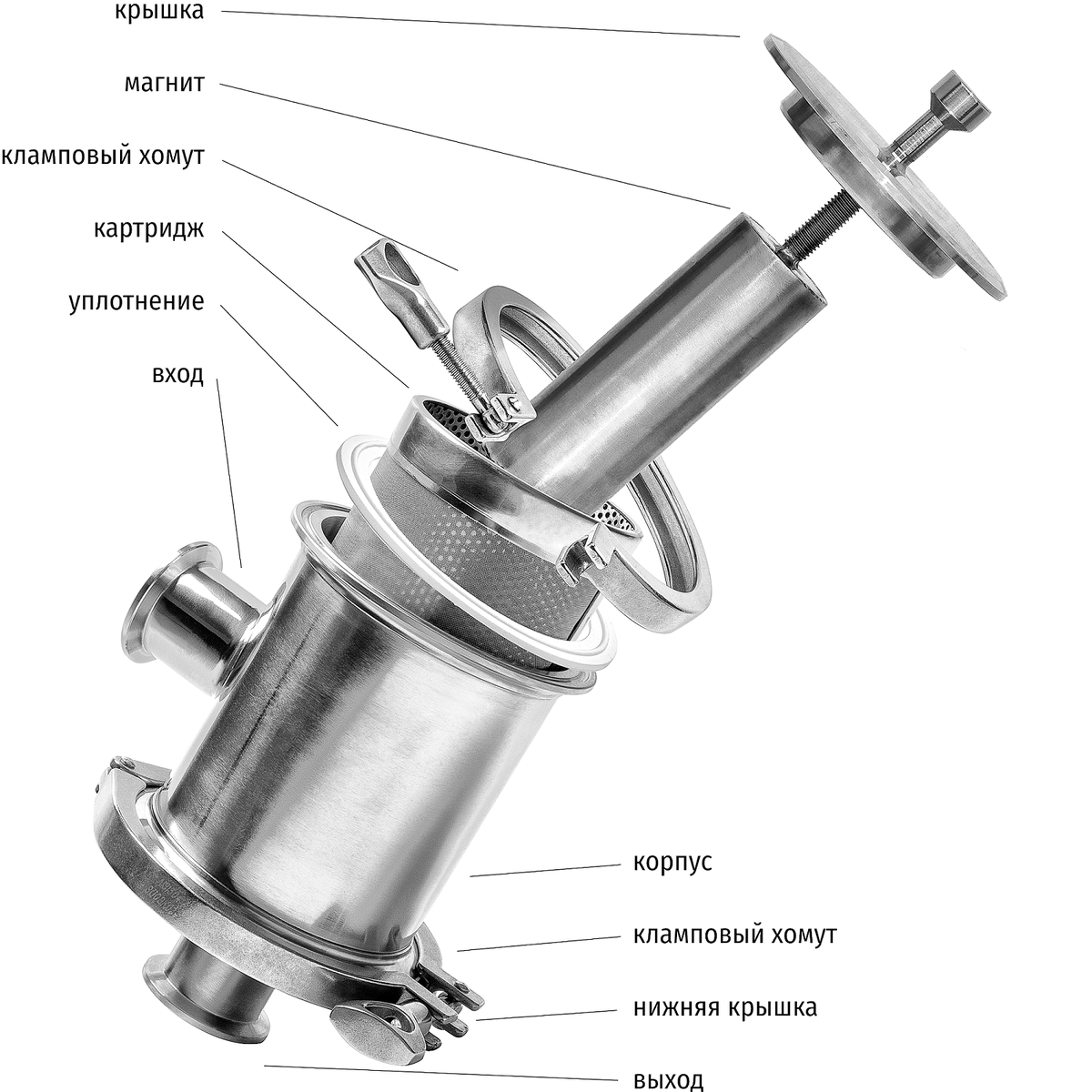 крышка

магнит

кламповый хомут

картридж

уплотнение

вход

корпус

кламповый хомут

нижняя крышка

выход