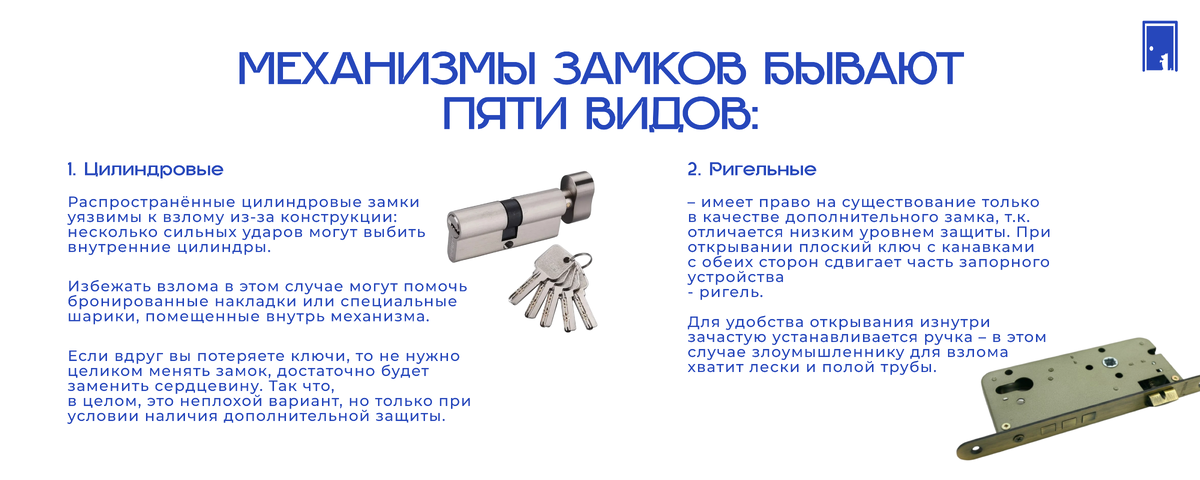 МЕХАНИЗМЫ ЗАМКОВ БЫВАЮТ ПЯТИ ВИДОВ:

1. Цилиндровые

Распространённые цилиндровые замки уязвимы к взлому из-за конструкции: несколько сильных ударов могут выбить внутренние цилиндры.

Избежать взлома в этом случае могут помочь бронированные накладки или специальные шарики, помещенные внутрь механизма.

Если вдруг вы потеряете ключи, то не нужно целиком менять замок, достаточно будет заменить сердцевину. Так что, в целом, это неплохой вариант, но только при условии наличия дополнительной защиты.

2. Ригельные

– имеет право на существование только в качестве дополнительного замка, т.к. отличается низким уровнем защиты. При открывании плоский ключ с канавками с обеих сторон сдвигает часть запорного устройства
- ригель.

Для удобства открывания изнутри зачастую устанавливается ручка – в этом случае злоумышленнику для взлома хватит лески и полой трубы.