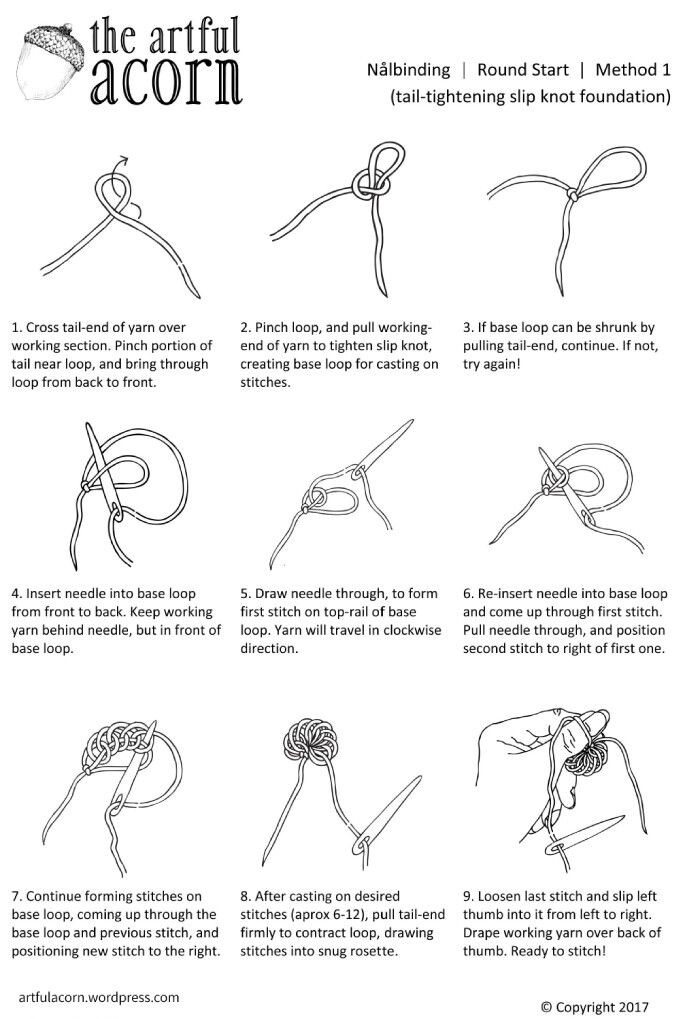 the artful acorn

Nålbinding | Round Start | Method 1
(tail-tightening slip knot foundation)

1. Cross tail-end of yarn over working section. Pinch portion of tail near loop, and bring through loop from back to front.

2. Pinch loop, and pull working-end of yarn to tighten slip knot, creating base loop for casting on stitches.

3. If base loop can be shrunk by pulling tail-end, continue. If not, try again!

4. Insert needle into base loop from front to back. Keep working yarn behind needle, but in front of base loop.

5. Draw needle through, to form first stitch on top-rail of base loop. Yarn will travel in clockwise direction.

6. Re-insert needle into base loop and come up through first stitch. Pull needle through, and position second stitch to right of first one.

7. Continue forming stitches on base loop, coming up through the base loop and previous stitch, and positioning new stitch to the right.

8. After casting on desired stitches (aprox 6-12), pull tail-end firmly to contract loop, drawing stitches into snug rosette.

9. Loosen last stitch and slip left thumb into it from left to right. Drape working yarn over back of thumb. Ready to stitch!

artfulacorn.wordpress.com

© Copyright 2017