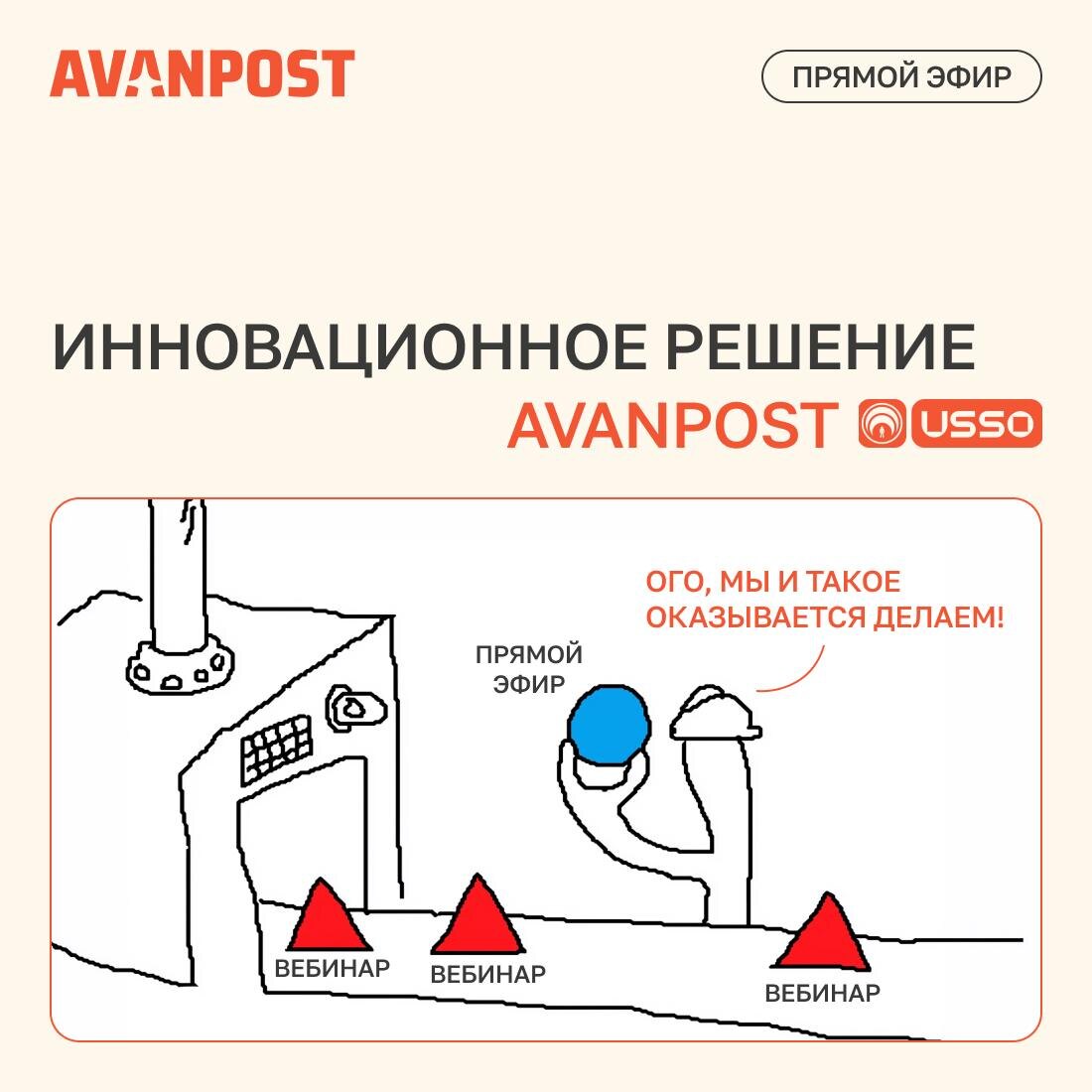 AVANPOST

ПРЯМОЙ ЭФИР

ИННОВАЦИОННОЕ РЕШЕНИЕ
AVANPOST USSO

ОГО, МЫ И ТАКОЕ ОКАЗЫВАЕТСЯ ДЕЛАЕМ!

ПРЯМОЙ ЭФИР

ВЕБИНАР

ВЕБИНАР

ВЕБИНАР