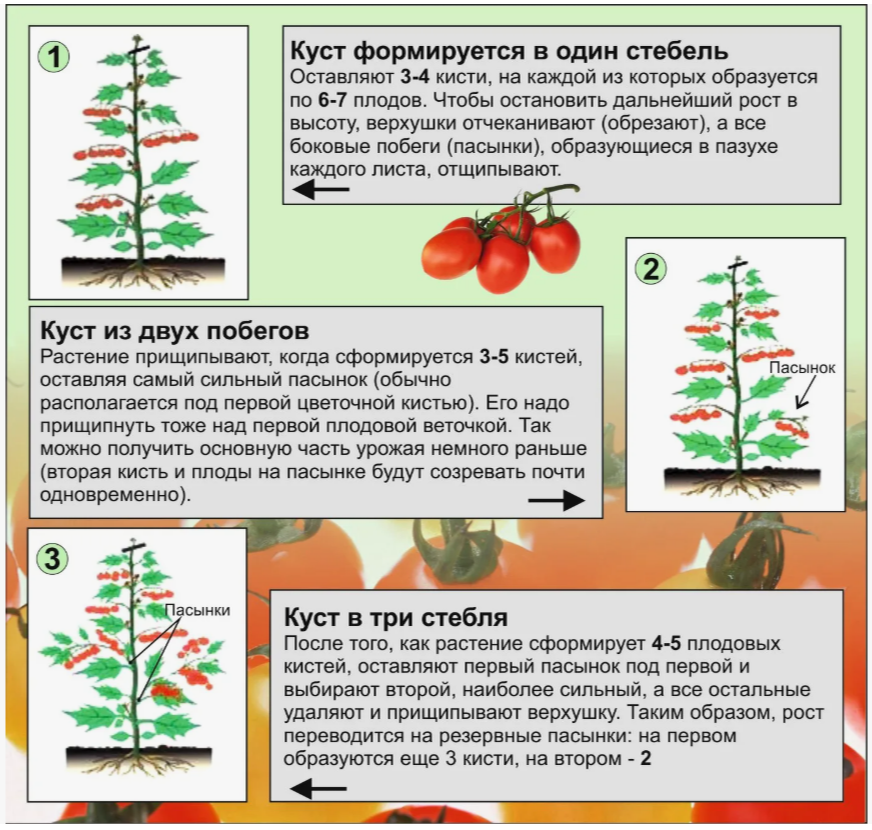 1

Куст формируется в один стебель
Оставляют 3-4 кисти, на каждой из которых образуется по 6-7 плодов. Чтобы остановить дальнейший рост в высоту, верхушки отчеканивают (обрезают), а все боковые побеги (пасынки), образующиеся в пазухе каждого листа, отщипывают.

Куст из двух побегов
Растение прищипывают, когда сформируется 3-5 кистей, оставляя самый сильный пасынок (обычно располагается под первой цветочной кистью). Его надо прищипнуть тоже над первой плодовой веточкой. Так можно получить основную часть урожая немного раньше (вторая кисть и плоды на пасынке будут созревать почти одновременно).

2

Пасынок

3

Пасынки

Куст в три стебля
После того, как растение сформирует 4-5 плодовых кистей, оставляют первый пасынок под первой и выбирают второй, наиболее сильный, а все остальные удаляют и прищипывают верхушку. Таким образом, рост переводится на резервные пасынки: на первом образуются еще 3 кисти, на втором - 2