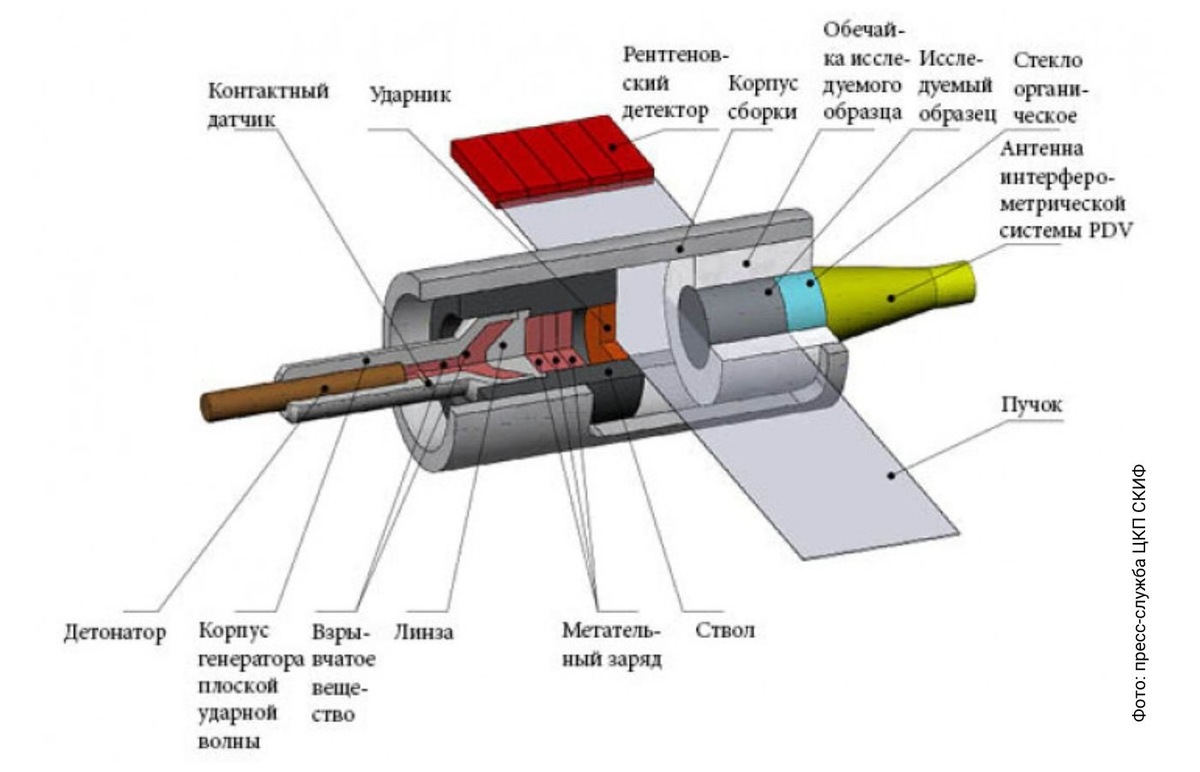 Контактный датчик

Ударник

Рентгеновский детектор

Корпус сборки

Обечайка исследуемого образца

Исследуемый образец

Стекло органическое

Антенна интерферометрической системы PDV

Пучок

Детонатор

Корпус генератора плоской ударной волны

Взрывчатое вещество

Линза

Метательный заряд

Ствол

Фото: пресс-служба ЦКП СКИФ