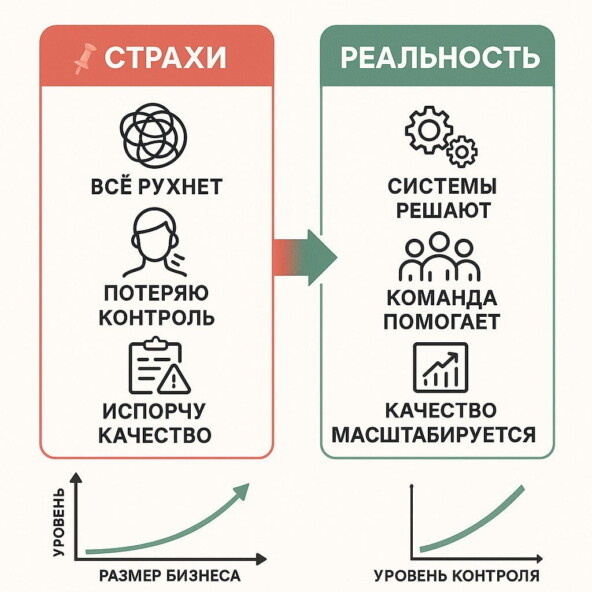 СТРАХИ

ВСЁ РУХНЕТ

ПОТЕРЯЮ КОНТРОЛЬ

ИСПОРЧУ КАЧЕСТВО

РЕАЛЬНОСТЬ

СИСТЕМЫ РЕШАЮТ

КОМАНДА ПОМОГАЕТ

КАЧЕСТВО МАСШТАБИРУЕТСЯ

УРОВЕНЬ

РАЗМЕР БИЗНЕСА

УРОВЕНЬ КОНТРОЛЯ