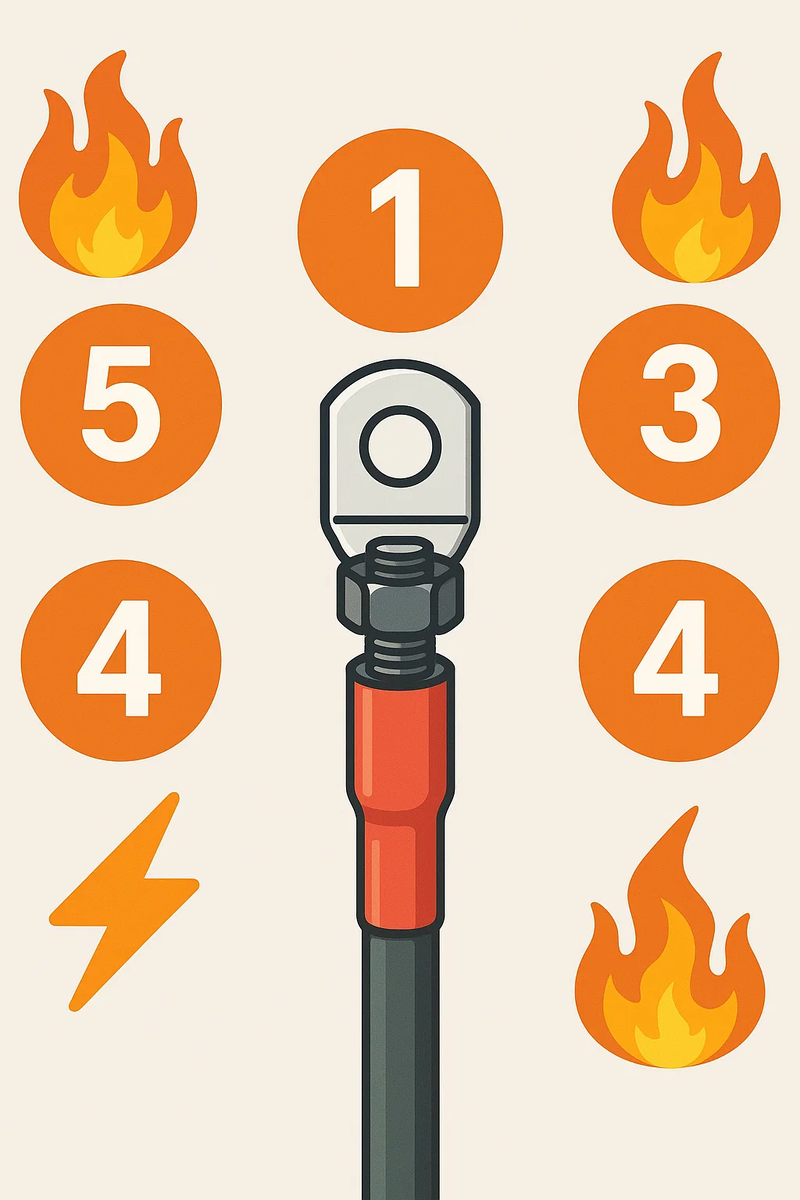 1

5

3

4

4