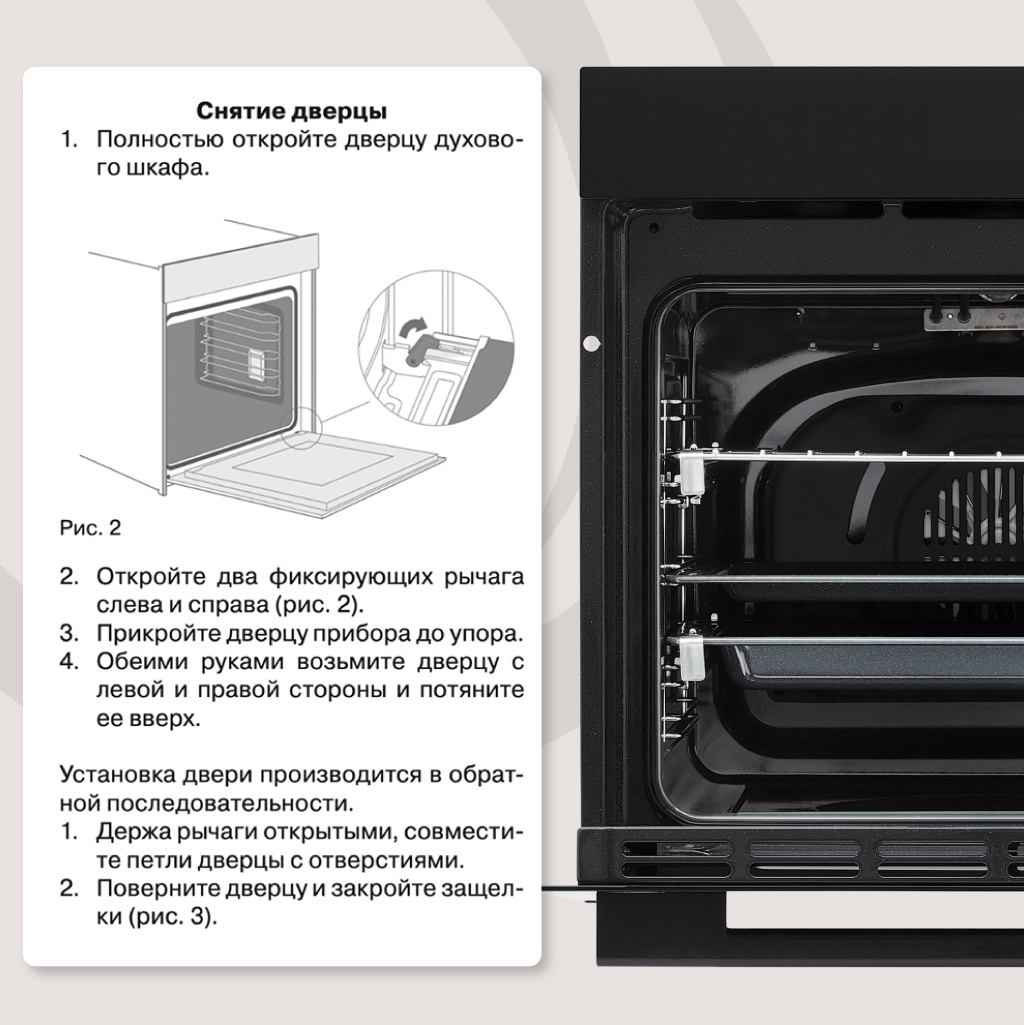 Снятие дверцы

1. Полностью откройте дверцу духового шкафа.

Рис. 2

2. Откройте два фиксирующих рычага слева и справа (рис. 2).
3. Прикройте дверцу прибора до упора.
4. Обеими руками возьмите дверцу с левой и правой стороны и потяните ее вверх.

Установка двери производится в обратной последовательности.
1. Держа рычаги открытыми, совместите петли дверцы с отверстиями.
2. Поверните дверцу и закройте защелки (рис. 3).