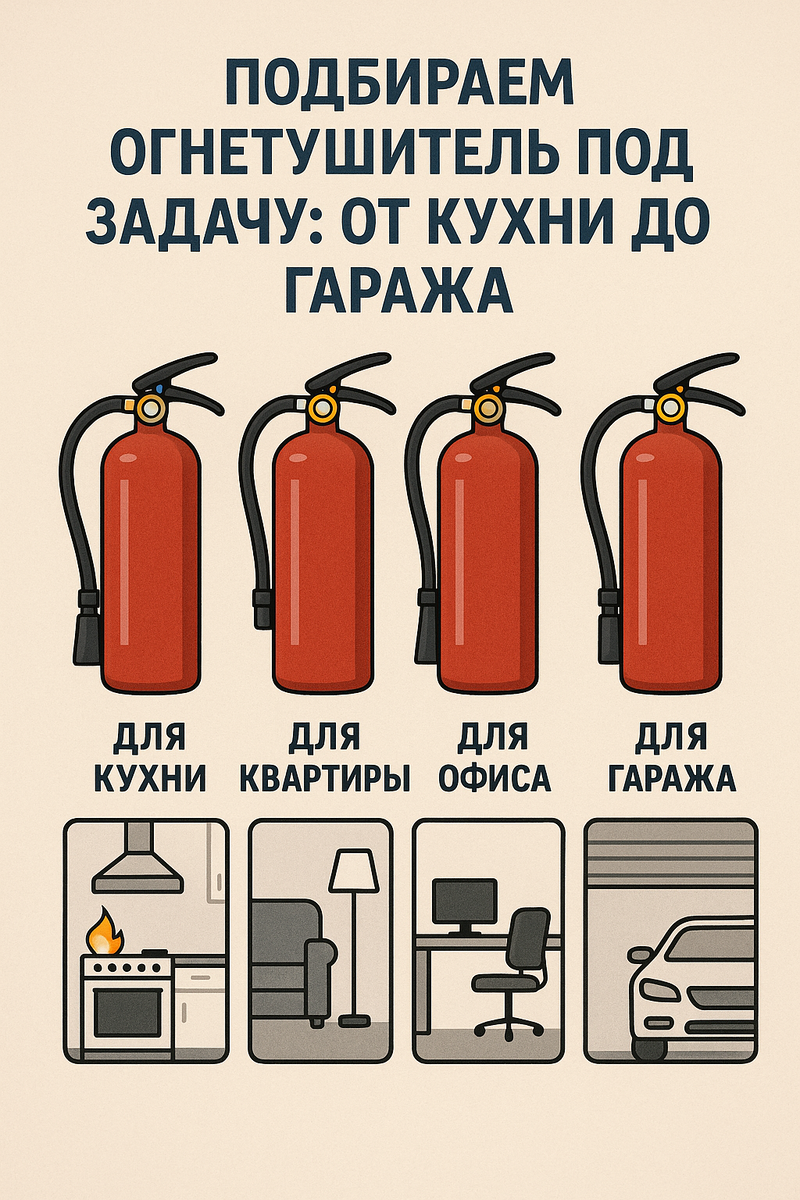 ПОДБИРАЕМ ОГНЕТУШИТЕЛЬ ПОД ЗАДАЧУ: ОТ КУХНИ ДО ГАРАЖА

ДЛЯ КУХНИ

ДЛЯ КВАРТИРЫ

ДЛЯ ОФИСА

ДЛЯ ГАРАЖА