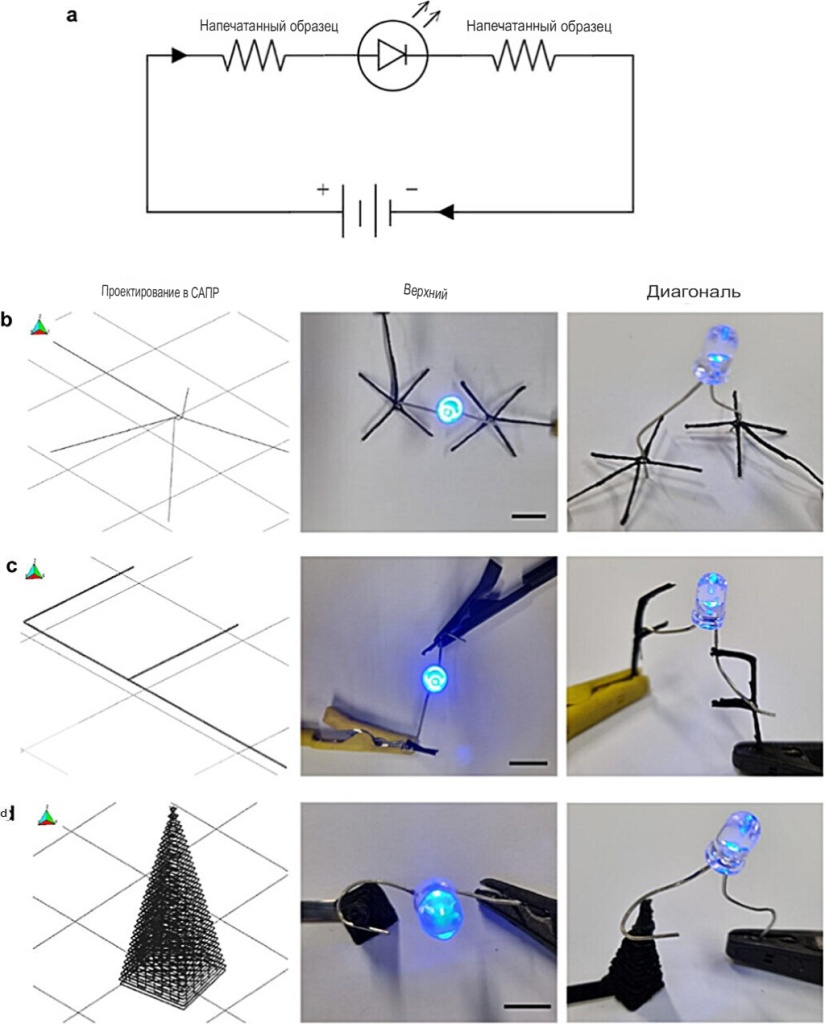 a

Напечатанный образец

Напечатанный образец

+ −

Проектирование в САПР

Верхний

Диагональ

b

c

d