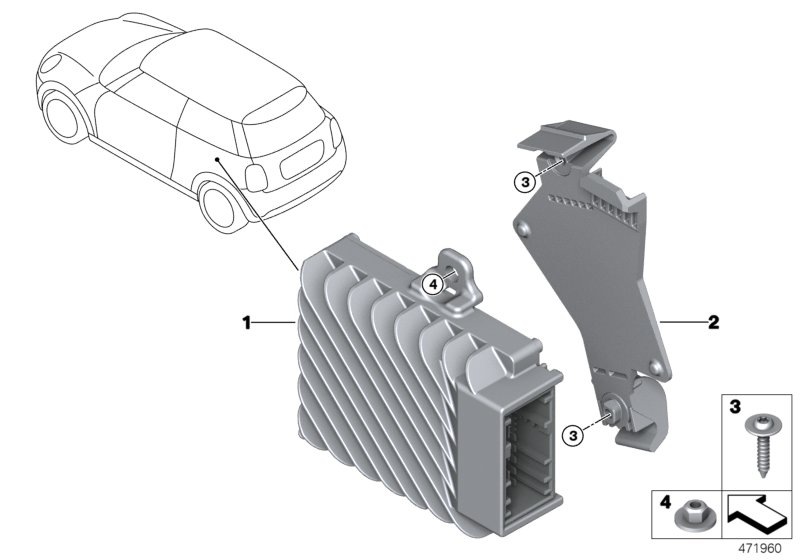 3
4
1
2
3
3
4
471960