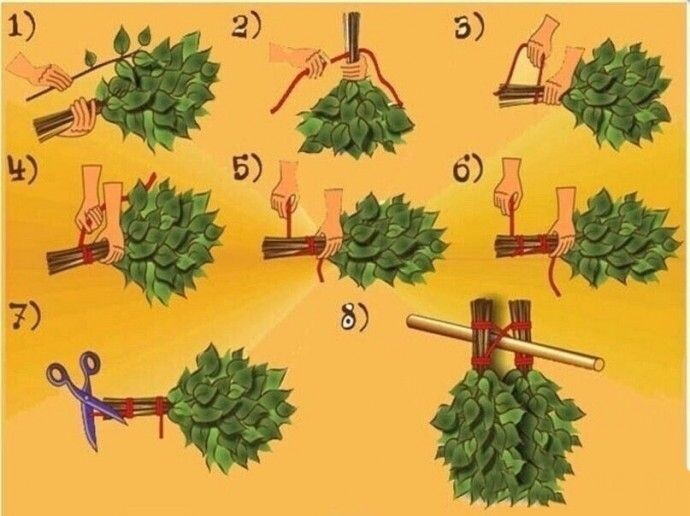 1)
2)
3)
4)
5)
6)
7)
8)