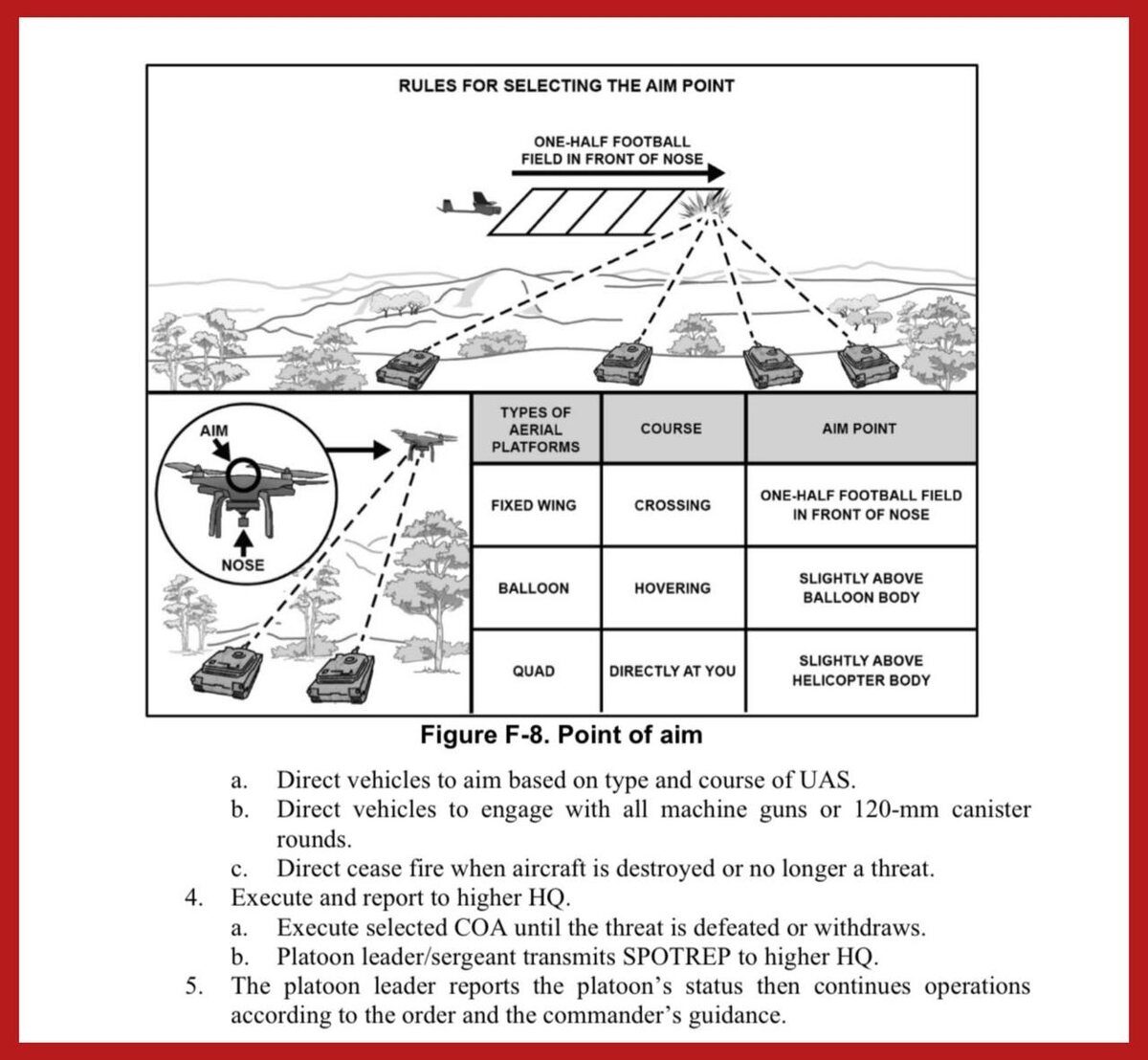 RULES FOR SELECTING THE AIM POINT

ONE-HALF FOOTBALL FIELD IN FRONT OF NOSE

AIM

NOSE

| TYPES OF AERIAL PLATFORMS | COURSE | AIM POINT |
|---|---|---|
| FIXED WING | CROSSING | ONE-HALF FOOTBALL FIELD IN FRONT OF NOSE |
| BALLOON | HOVERING | SLIGHTLY ABOVE BALLOON BODY |
| QUAD | DIRECTLY AT YOU | SLIGHTLY ABOVE HELICOPTER BODY |

Figure F-8. Point of aim

a. Direct vehicles to aim based on type and course of UAS.
b. Direct vehicles to engage with all machine guns or 120-mm canister rounds.
c. Direct cease fire when aircraft is destroyed or no longer a threat.
4. Execute and report to higher HQ.
a. Execute selected COA until the threat is defeated or withdraws.
b. Platoon leader/sergeant transmits SPOTREP to higher HQ.
5. The platoon leader reports the platoon's status then continues operations according to the order and the commander's guidance.