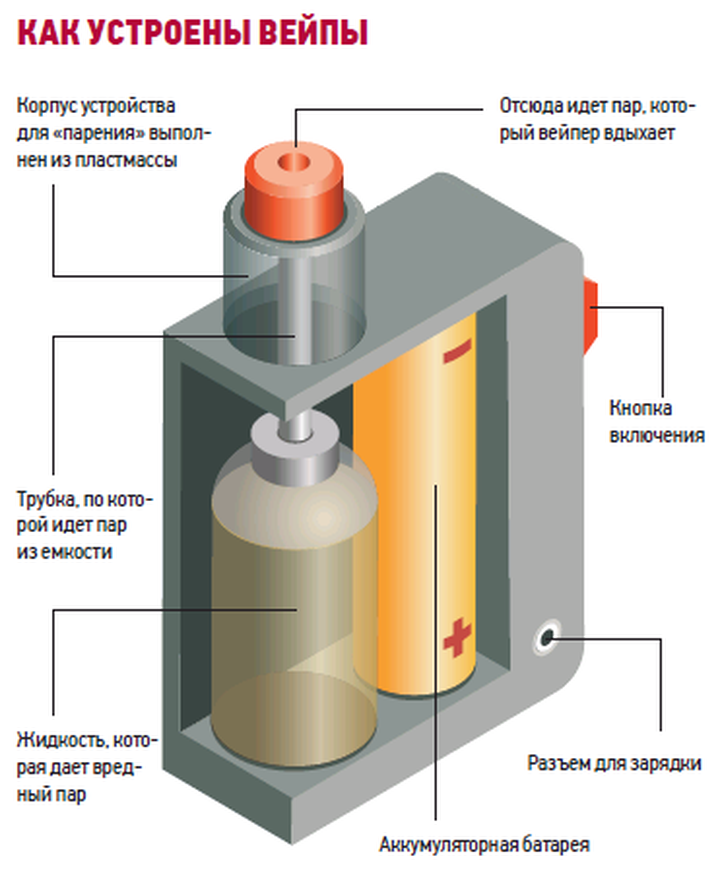 КАК УСТРОЕНЫ ВЕЙПЫ

Корпус устройства для «парения» выполнен из пластмассы

Отсюда идет пар, который вейпер вдыхает

Кнопка включения

Трубка, по которой идет пар из емкости

Жидкость, которая дает вредный пар

Разъем для зарядки

Аккумуляторная батарея