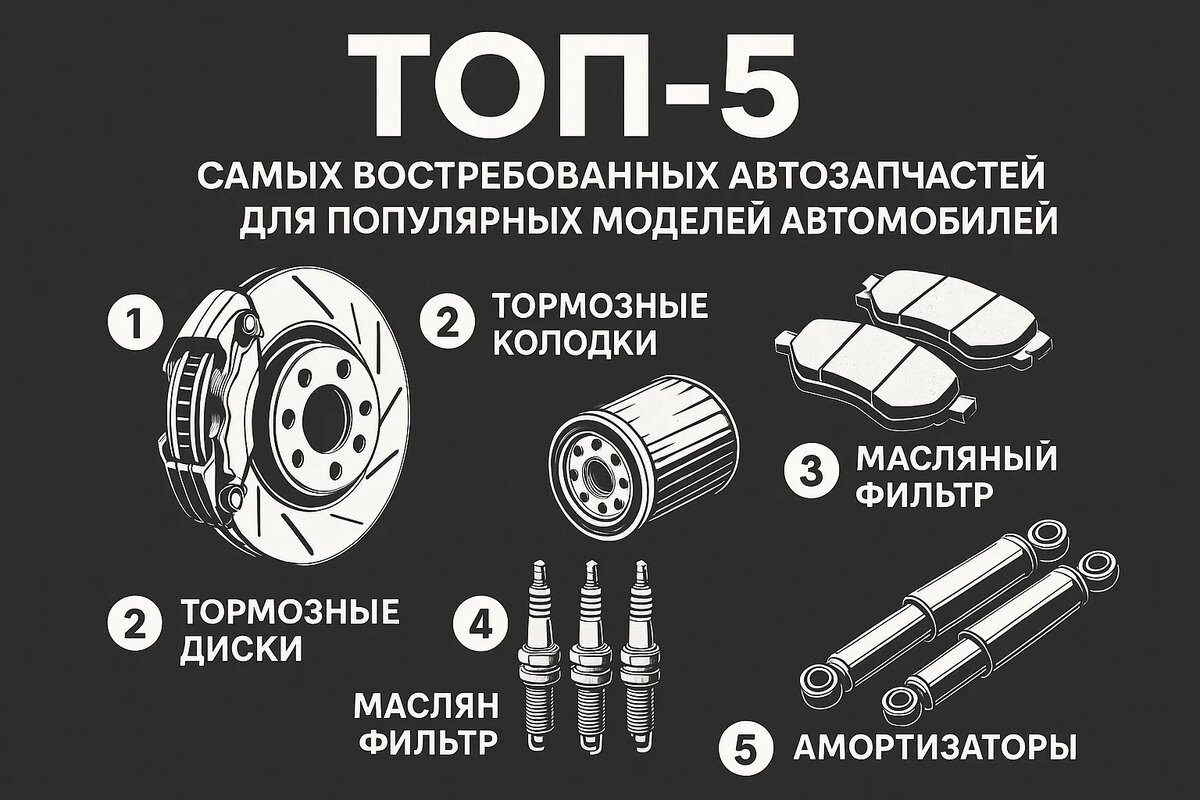 ТОП-5

САМЫХ ВОСТРЕБОВАННЫХ АВТОЗАПЧАСТЕЙ ДЛЯ ПОПУЛЯРНЫХ МОДЕЛЕЙ АВТОМОБИЛЕЙ

1

2 ТОРМОЗНЫЕ КОЛОДКИ

3 МАСЛЯНЫЙ ФИЛЬТР

2 ТОРМОЗНЫЕ ДИСКИ

4

МАСЛЯН ФИЛЬТР

5 АМОРТИЗАТОРЫ