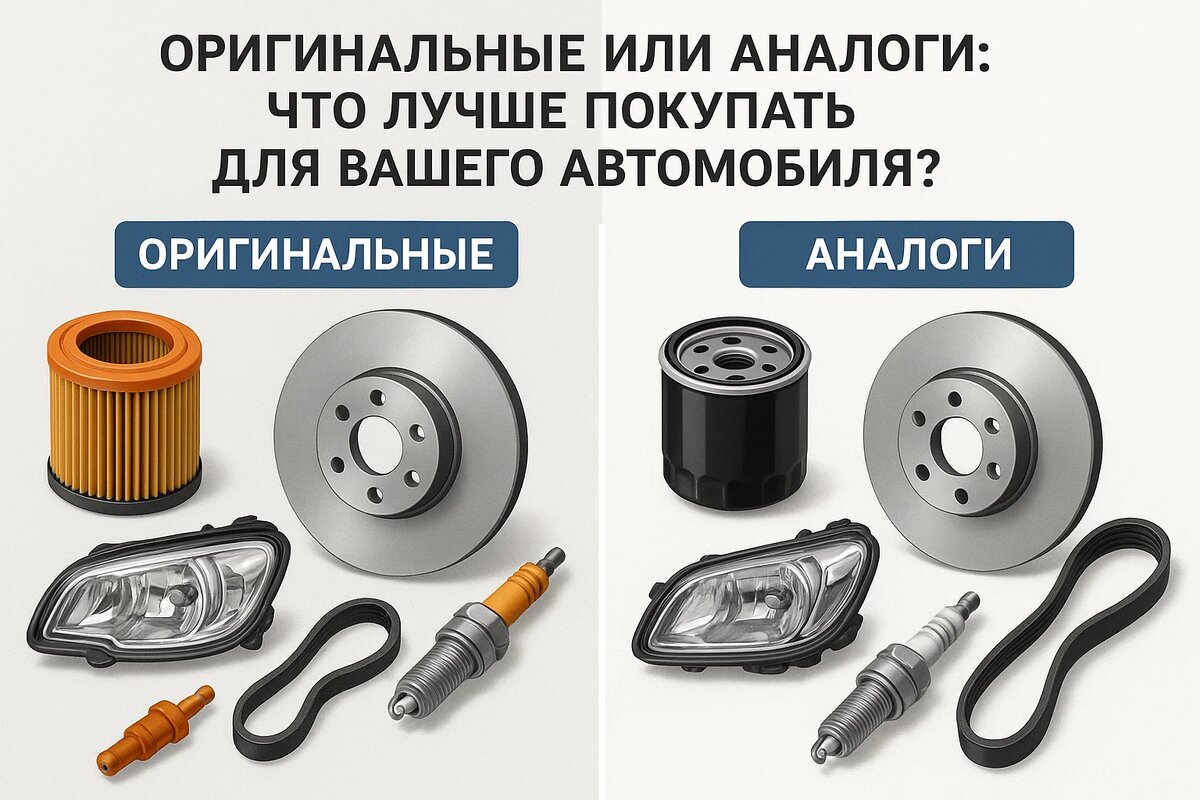 ОРИГИНАЛЬНЫЕ ИЛИ АНАЛОГИ: ЧТО ЛУЧШЕ ПОКУПАТЬ ДЛЯ ВАШЕГО АВТОМОБИЛЯ?

ОРИГИНАЛЬНЫЕ

АНАЛОГИ