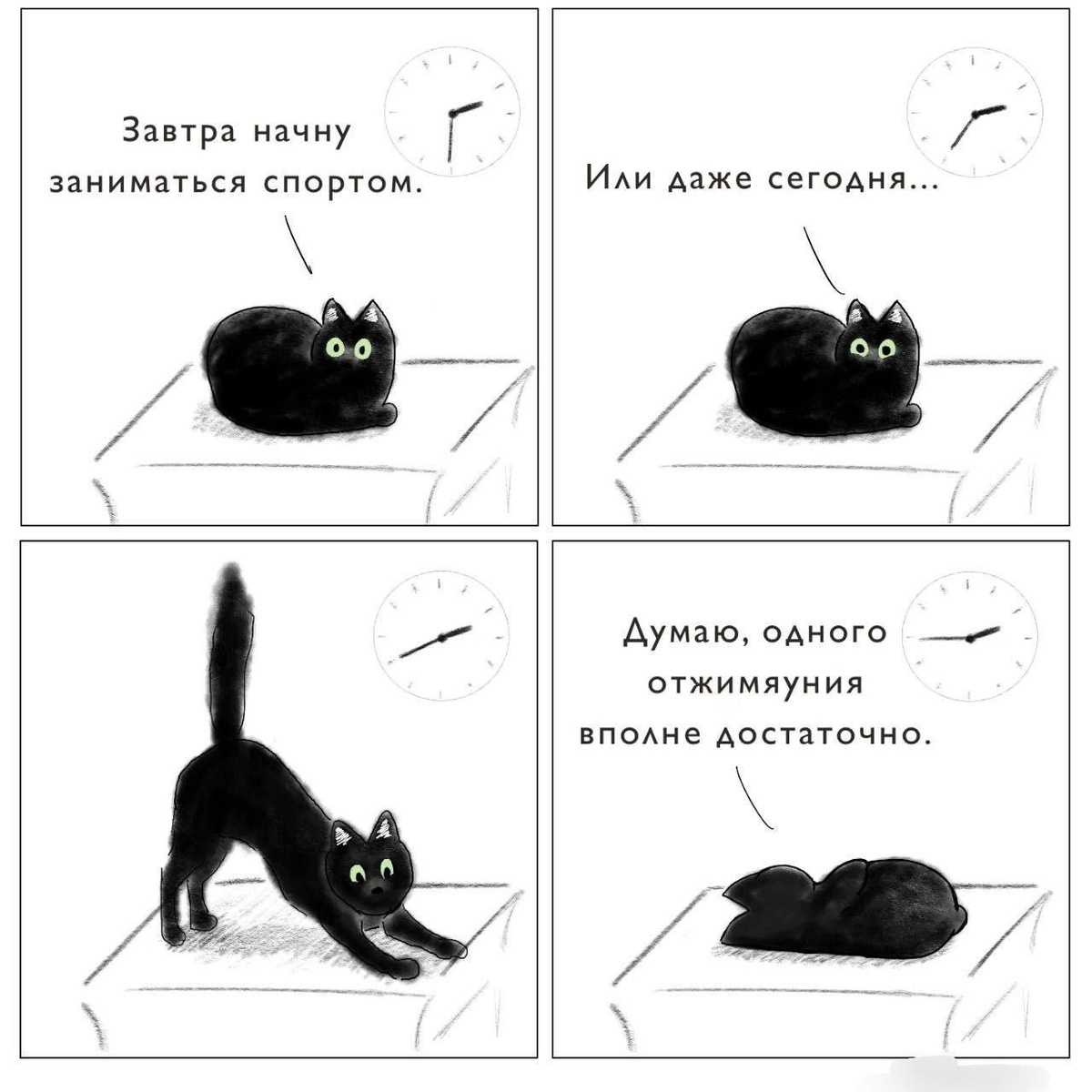 Завтра начну заниматься спортом.

Или даже сегодня...

Думаю, одного отжимяуния вполне достаточно.