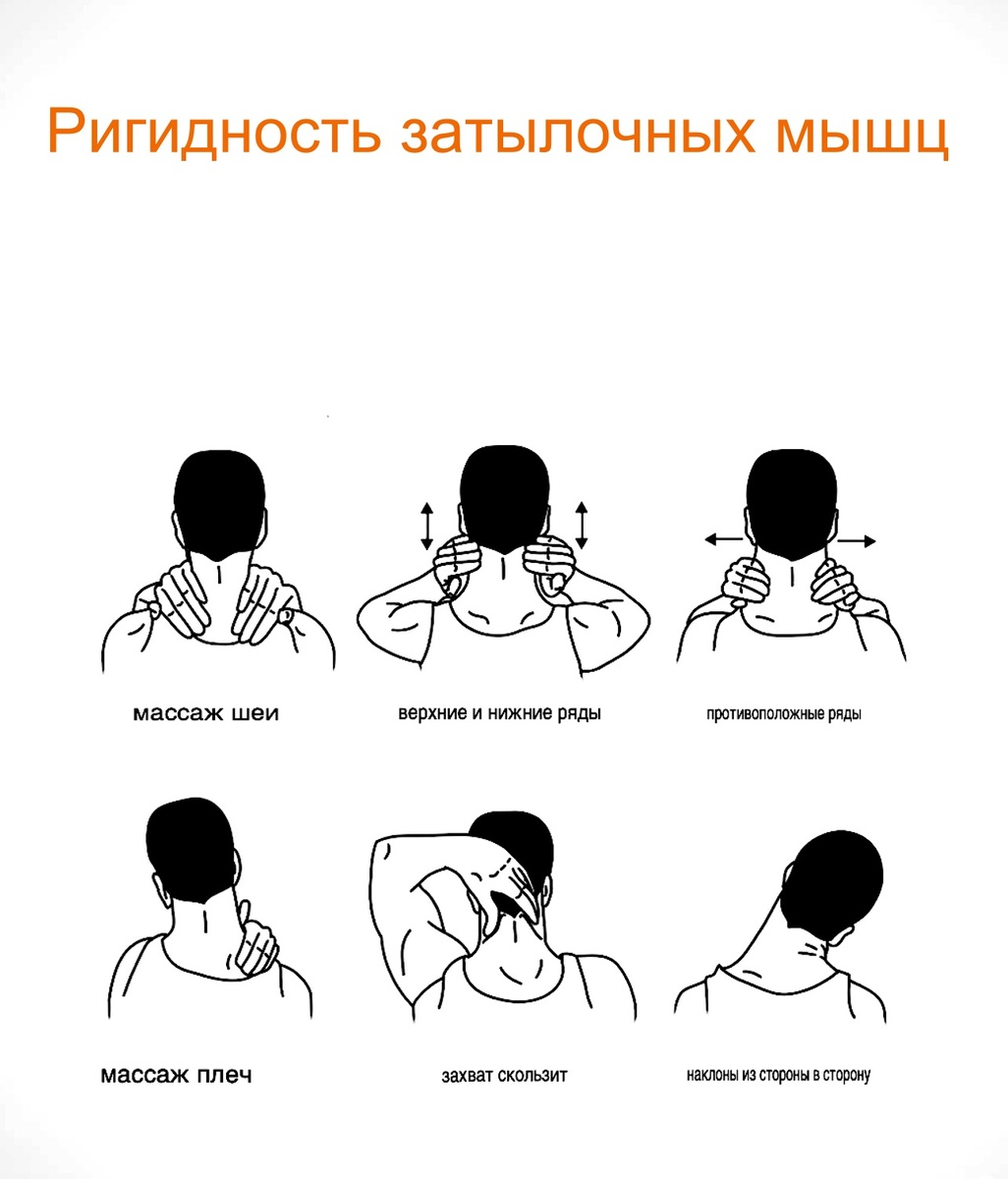 Ригидность затылочных мышц

массаж шеи

верхние и нижние ряды

противоположные ряды

массаж плеч

захват скользит

наклоны из стороны в сторону