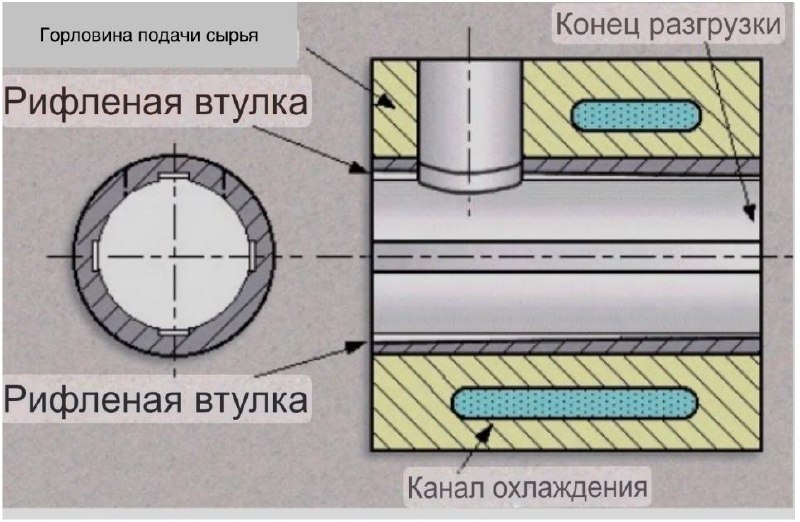 Горловина подачи сырья

Конец разгрузки

Рифленая втулка

Рифленая втулка

Канал охлаждения