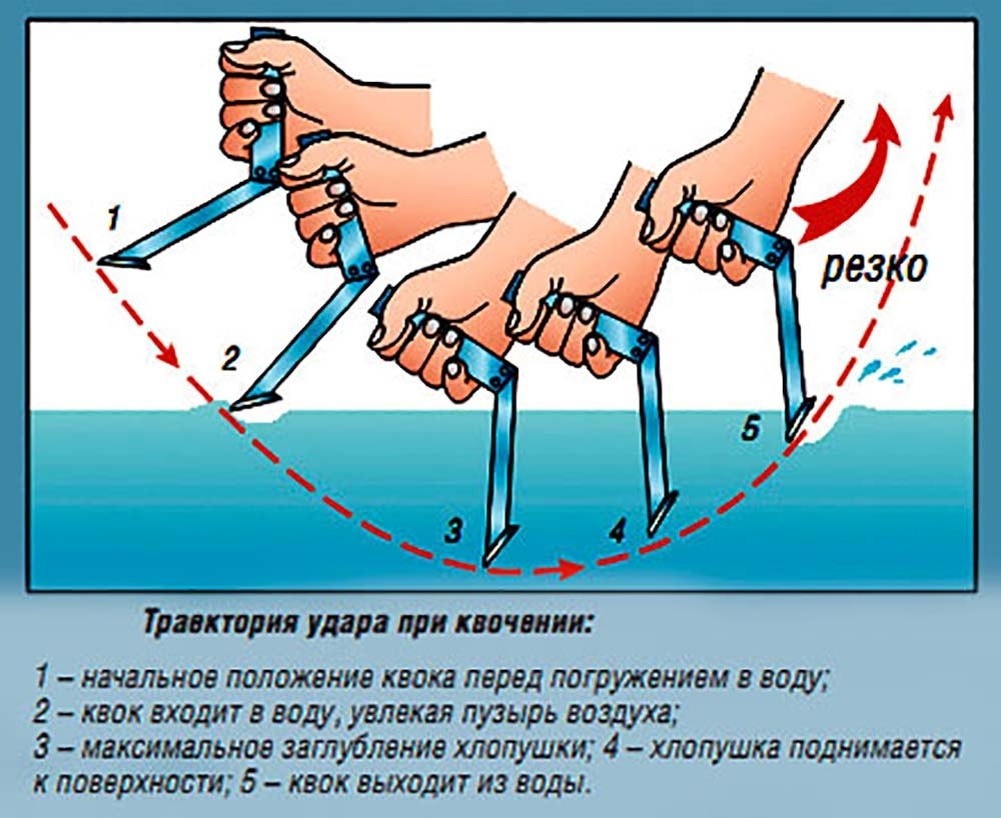 1

2

3

4

5

резко

Траектория удара при квочении:

1 – начальное положение квока перед погружением в воду;
2 – квок входит в воду, увлекая пузырь воздуха;
3 – максимальное заглубление хлопушки; 4 – хлопушка поднимается к поверхности; 5 – квок выходит из воды.