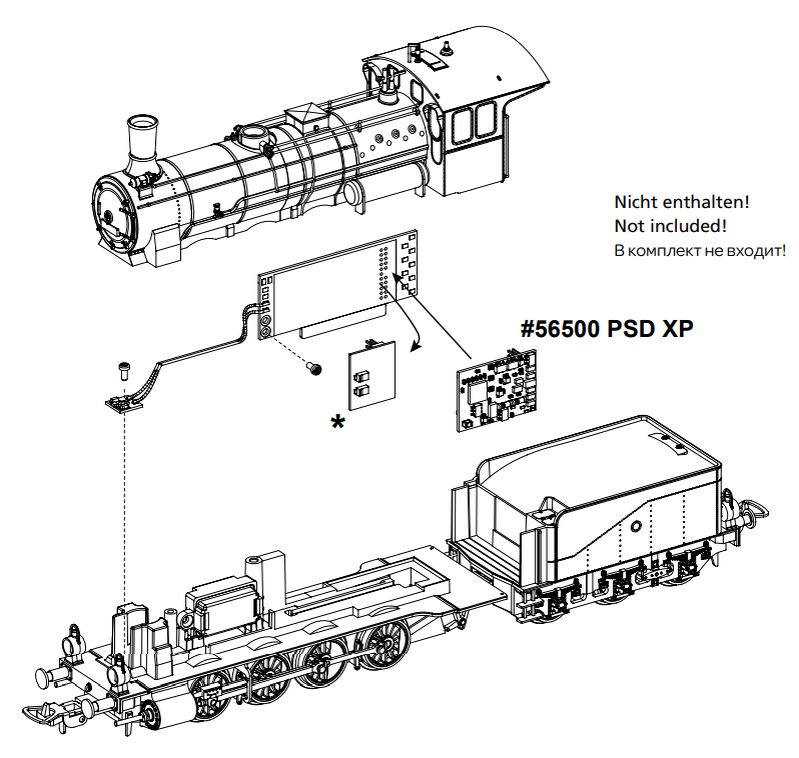 Nicht enthalten!
Not included!
В комплект не входит!

#56500 PSD XP

*