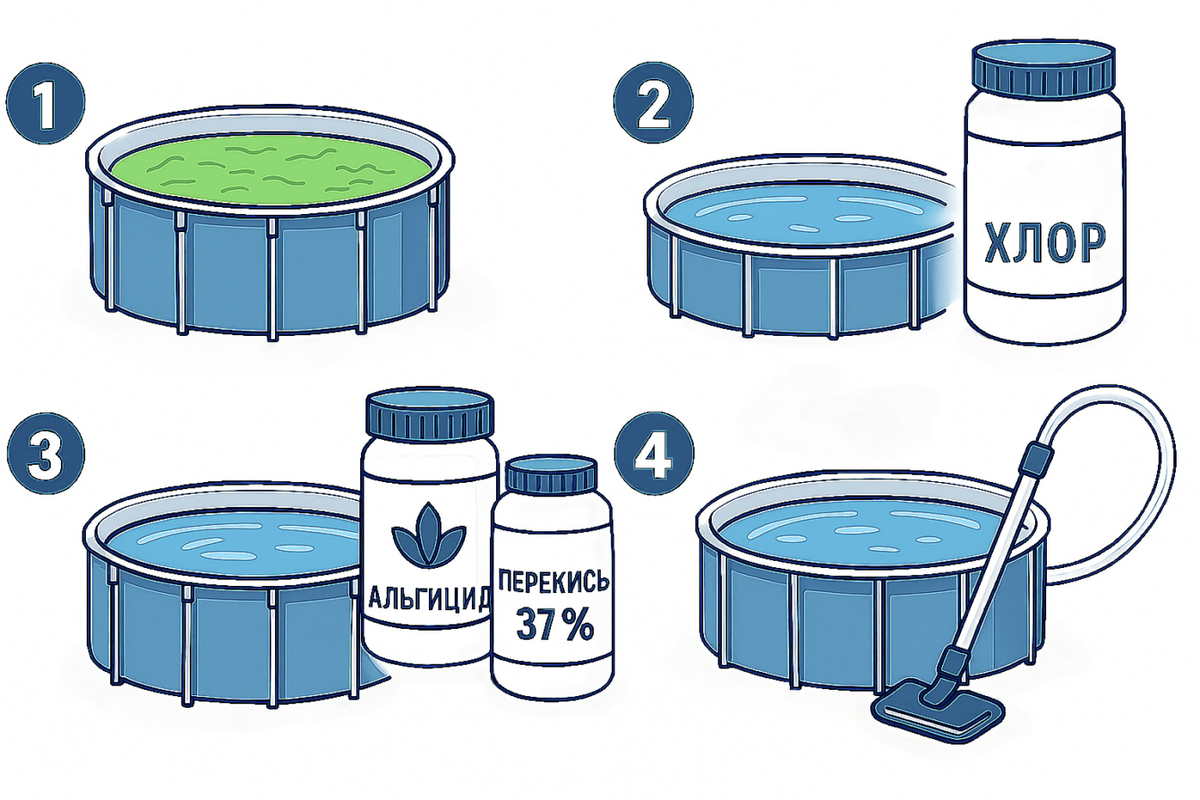 1

2

ХЛОР

3

АЛЬГИЦИД

ПЕРЕКИСЬ 37%

4