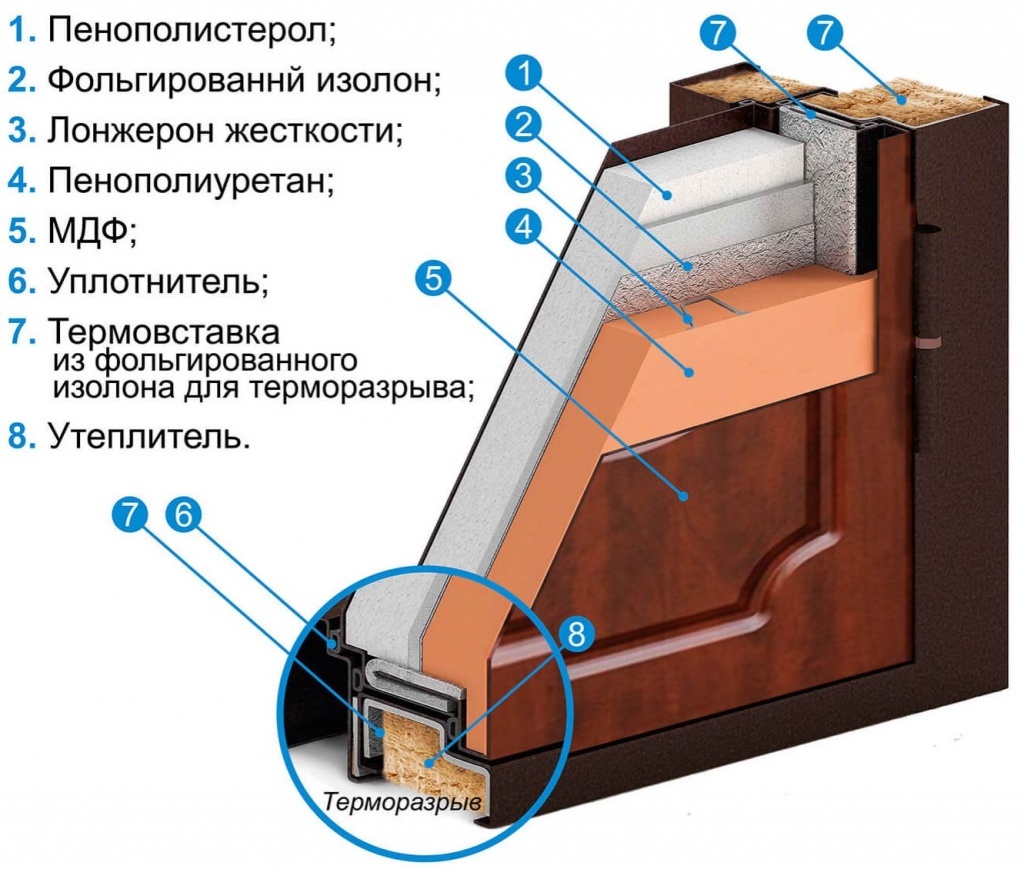 1. Пенополистерол;
2. Фольгированнй изолон;
3. Лонжерон жесткости;
4. Пенополиуретан;
5. МДФ;
6. Уплотнитель;
7. Термовставка из фольгированного изолона для терморазрыва;
8. Утеплитель.

7 7 1 2 3 4 5 7 6 8

Терморазрыв