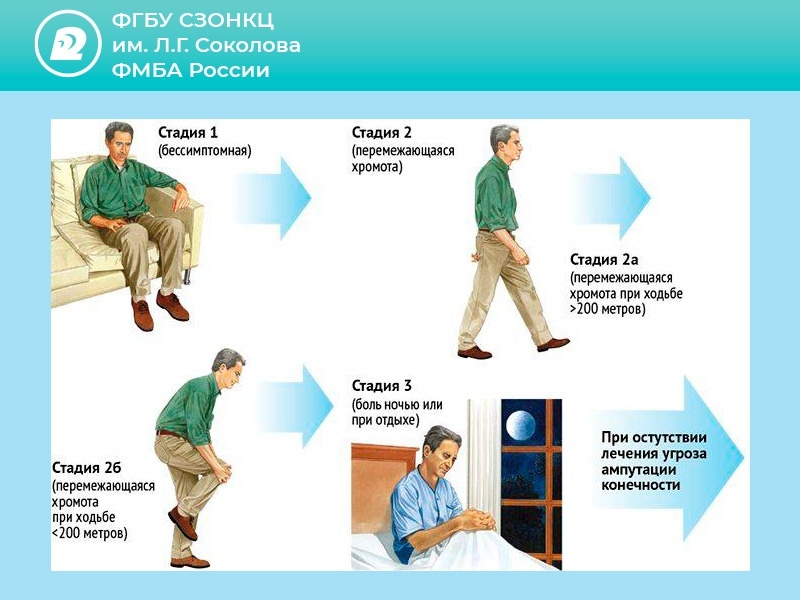 ФГБУ СЗОНКЦ
им. Л.Г. Соколова
ФМБА России

Стадия 1
(бессимптомная)

Стадия 2
(перемежающаяся хромота)

Стадия 2а
(перемежающаяся хромота при ходьбе >200 метров)

Стадия 2б
(перемежающаяся хромота при ходьбе <200 метров)

Стадия 3
(боль ночью или при отдыхе)

При остутствии лечения угроза ампутации конечности