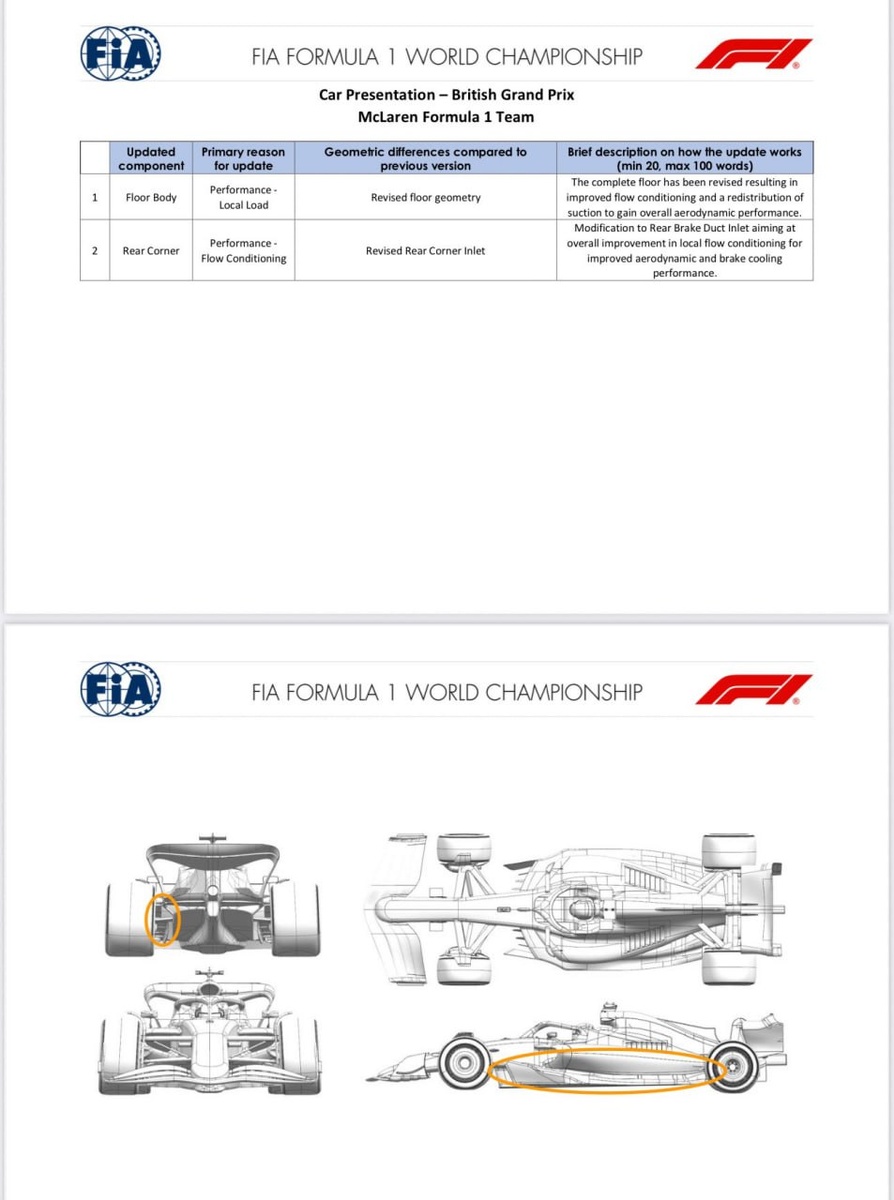 FIA

FIA FORMULA 1 WORLD CHAMPIONSHIP

F1

Car Presentation – British Grand Prix
McLaren Formula 1 Team

| | Updated component | Primary reason for update | Geometric differences compared to previous version | Brief description on how the update works (min 20, max 100 words) |
|---|---|---|---|---|
| 1 | Floor Body | Performance - Local Load | Revised floor geometry | The complete floor has been revised resulting in improved flow conditioning and a redistribution of suction to gain overall aerodynamic performance. |
| 2 | Rear Corner | Performance - Flow Conditioning | Revised Rear Corner Inlet | Modification to Rear Brake Duct Inlet aiming at overall improvement in local flow conditioning for improved aerodynamic and brake cooling performance. |

FIA

FIA FORMULA 1 WORLD CHAMPIONSHIP

F1