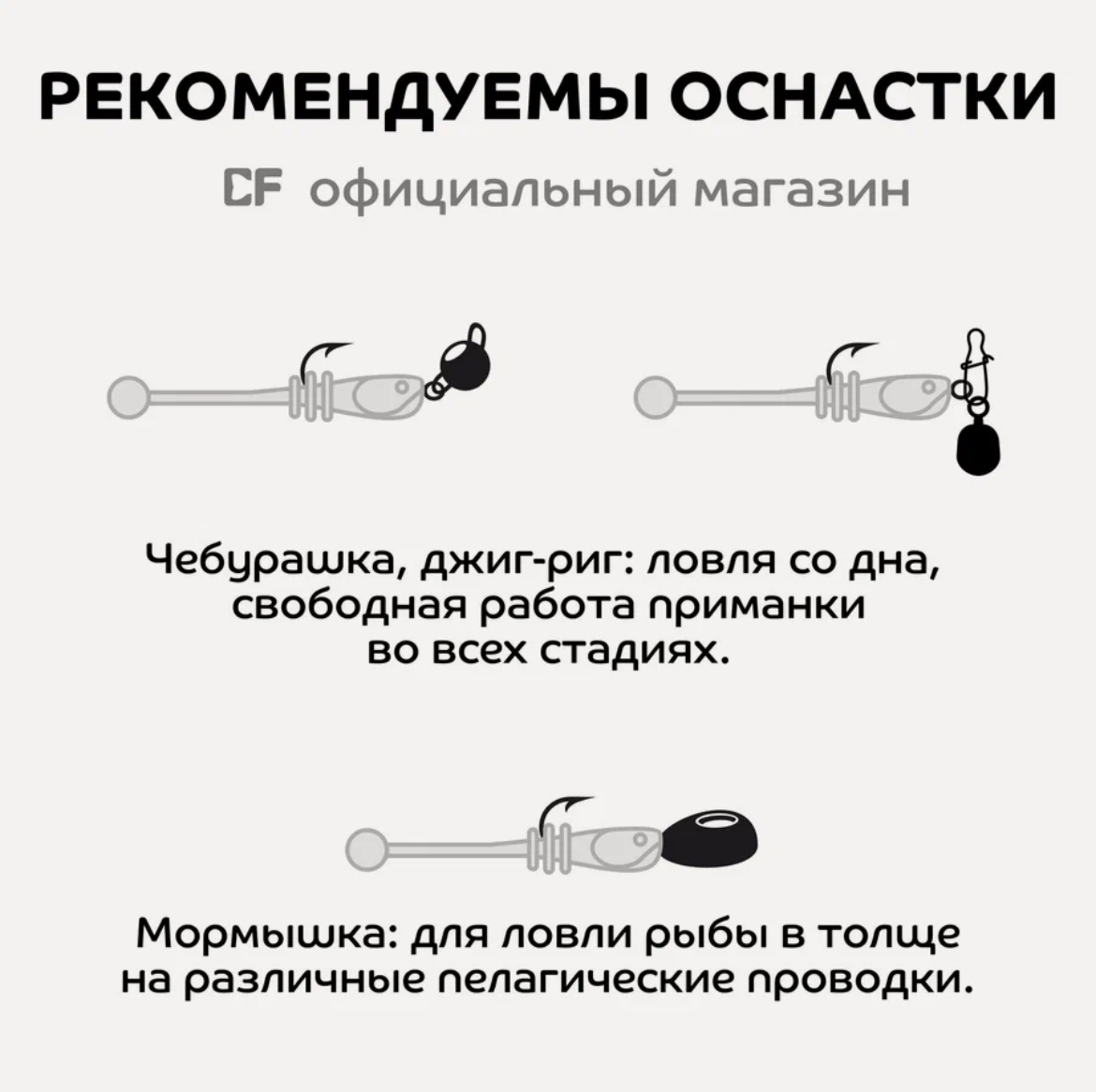 РЕКОМЕНДУЕМЫ ОСНАСТКИ

CF официальный магазин

Чебурашка, джиг-риг: ловля со дна, свободная работа приманки во всех стадиях.

Мормышка: для ловли рыбы в толще на различные пелагические проводки.