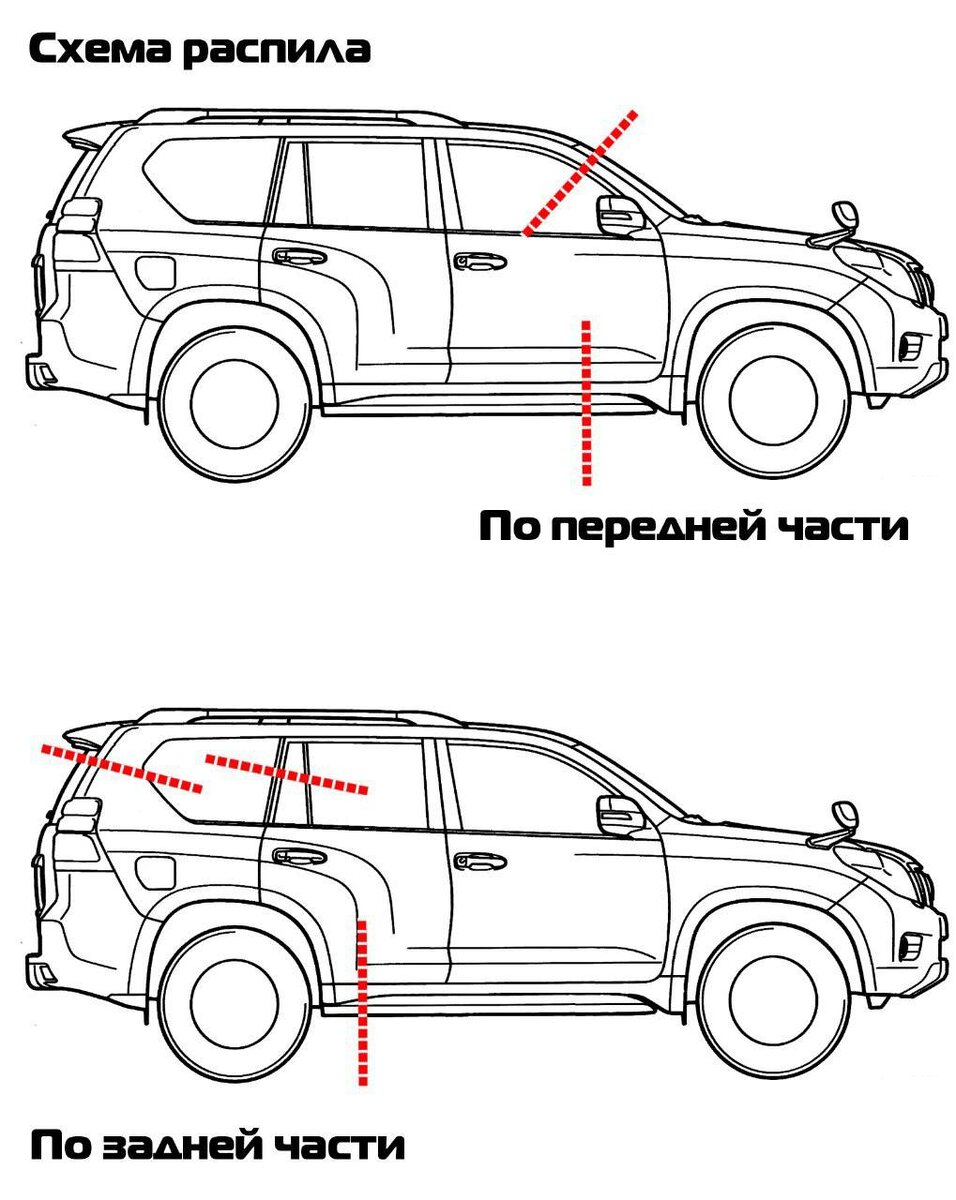 Схема распила

По передней части

По задней части